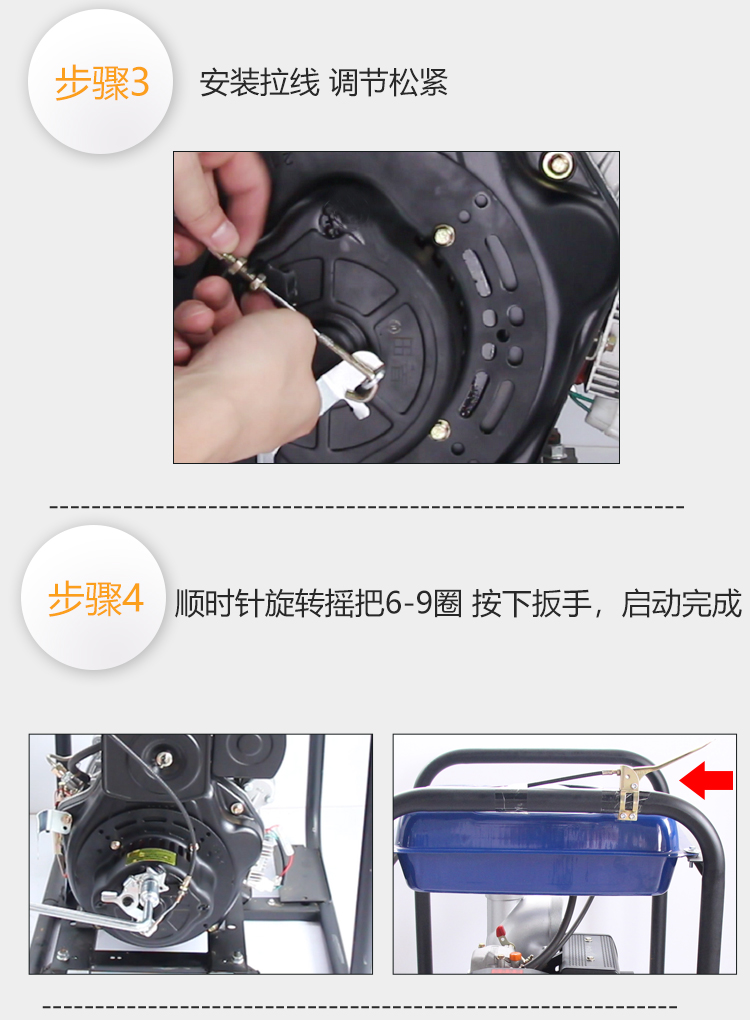 步骤3 安装拉线 调节松紧

步骤4 顺时针旋转摇把6-9圈 按下扳手，启动完成