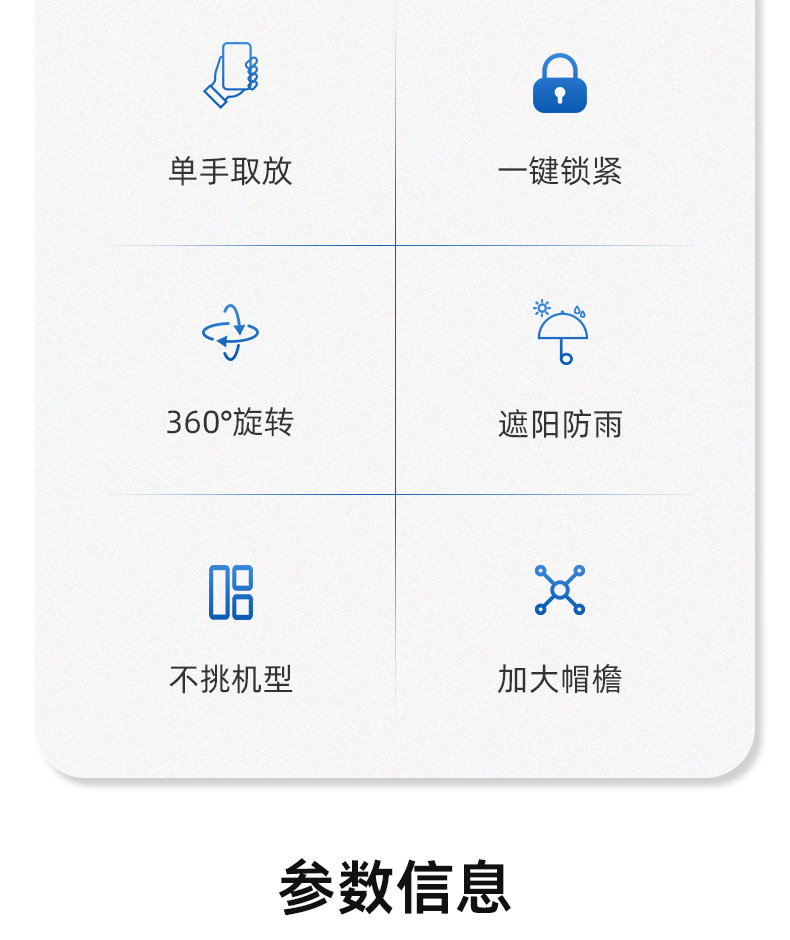 单手取放

一键锁紧

360°旋转

遮阳防雨

不挑机型

加大帽檐

参数信息