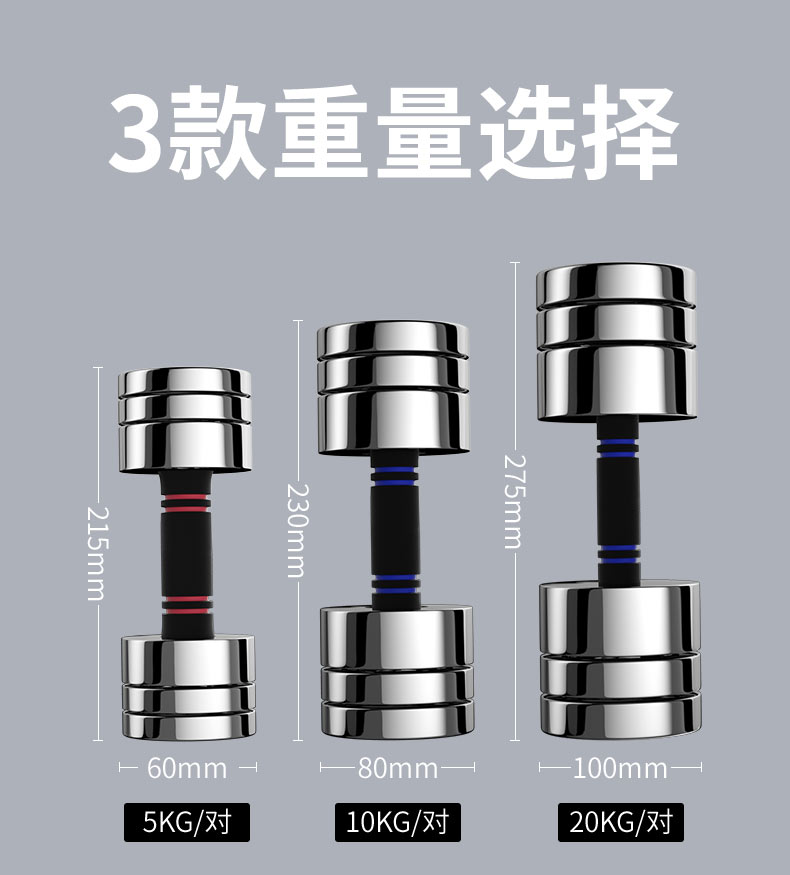 3款重量选择

215mm

230mm

275mm

60mm

80mm

100mm

5KG/对

10KG/对

20KG/对