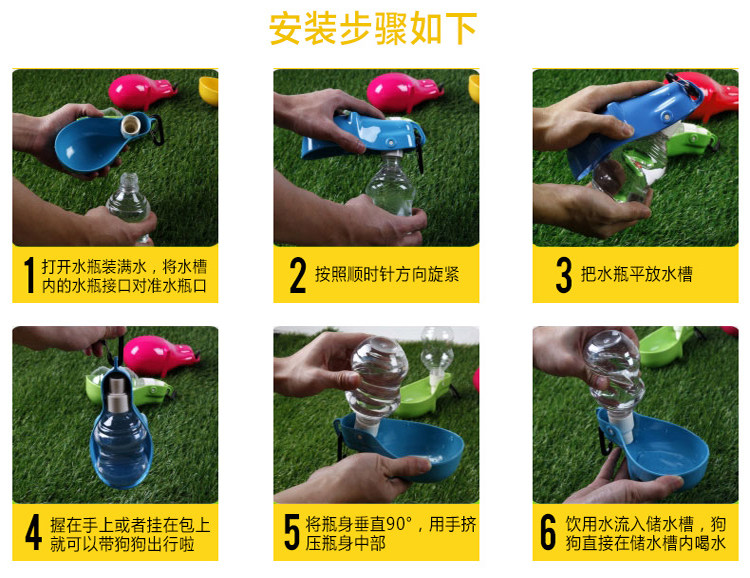 安装步骤如下

1 打开水瓶装满水，将水槽内的水瓶接口对准水瓶口

2 按照顺时针方向旋紧

3 把水瓶平放水槽

4 握在手上或者挂在包上就可以带狗狗出行啦

5 将瓶身垂直90°，用手挤压瓶身中部

6 饮用水流入储水槽，狗狗直接在储水槽内喝水