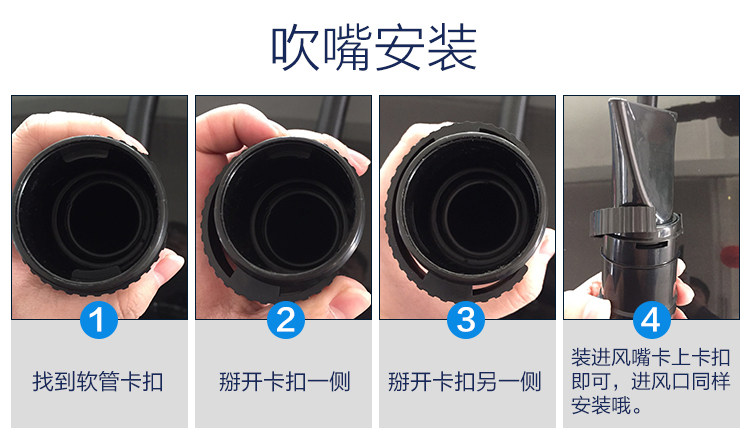 吹嘴安装

1
找到软管卡扣

2
掰开卡扣一侧

3
掰开卡扣另一侧

4
装进风嘴卡上卡扣即可，进风口同样安装哦。