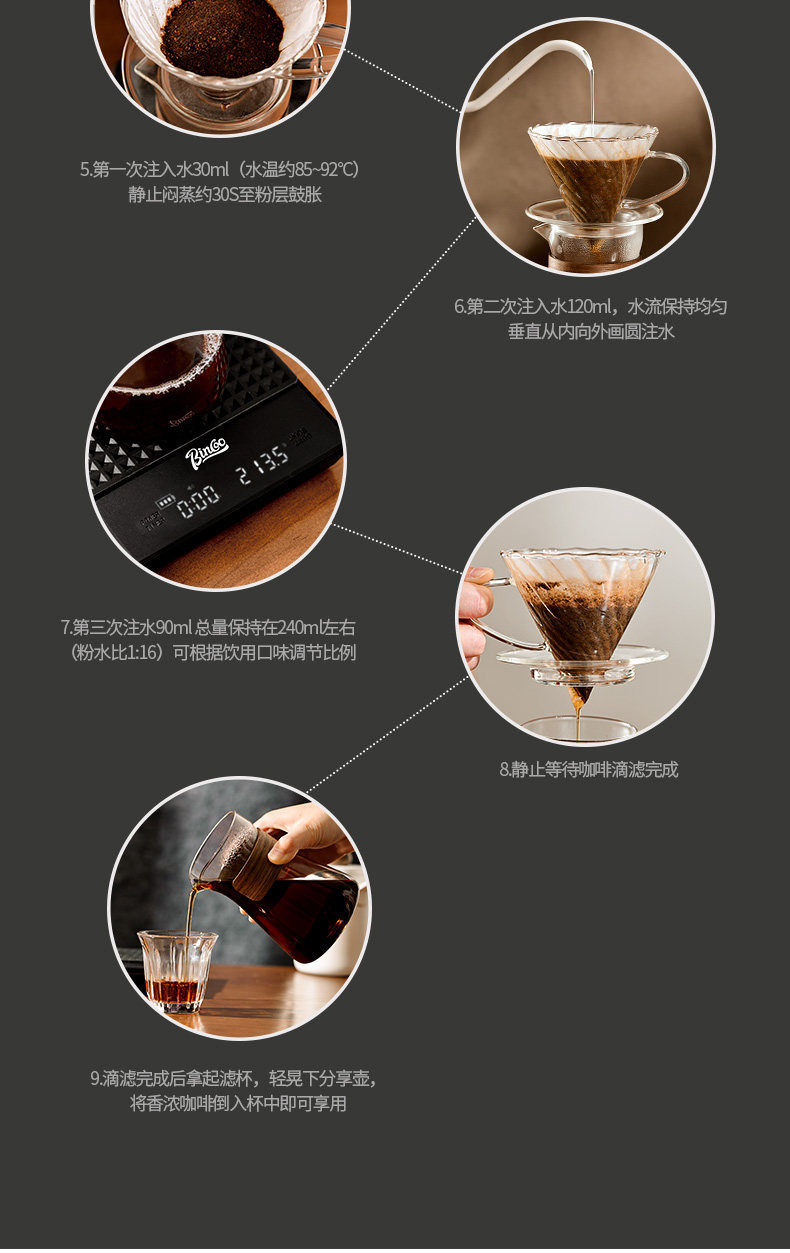 5.第一次注入水30ml（水温约85~92℃）
静止闷蒸约30S至粉层鼓胀

6.第二次注入水120ml，水流保持均匀
垂直从内向外画圆注水

Bincoo

0:00

213.5

7.第三次注水90ml 总量保持在240ml左右
（粉水比1:16）可根据饮用口味调节比例

8.静止等待咖啡滴滤完成

9.滴滤完成后拿起滤杯，轻晃下分享壶，
将香浓咖啡倒入杯中即可享用