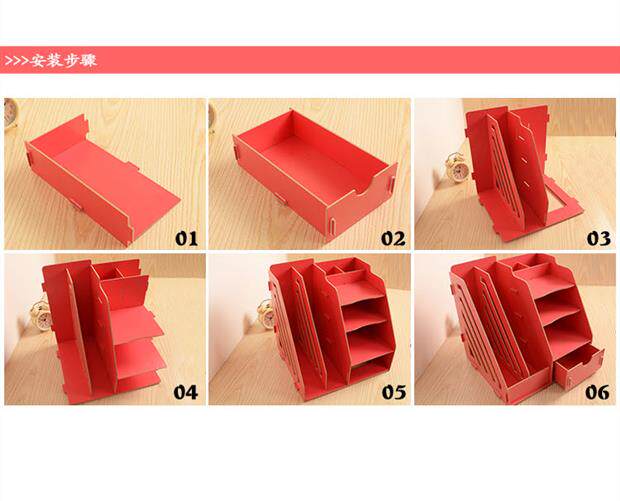 >>>安装步骤

01

02

03

04

05

06