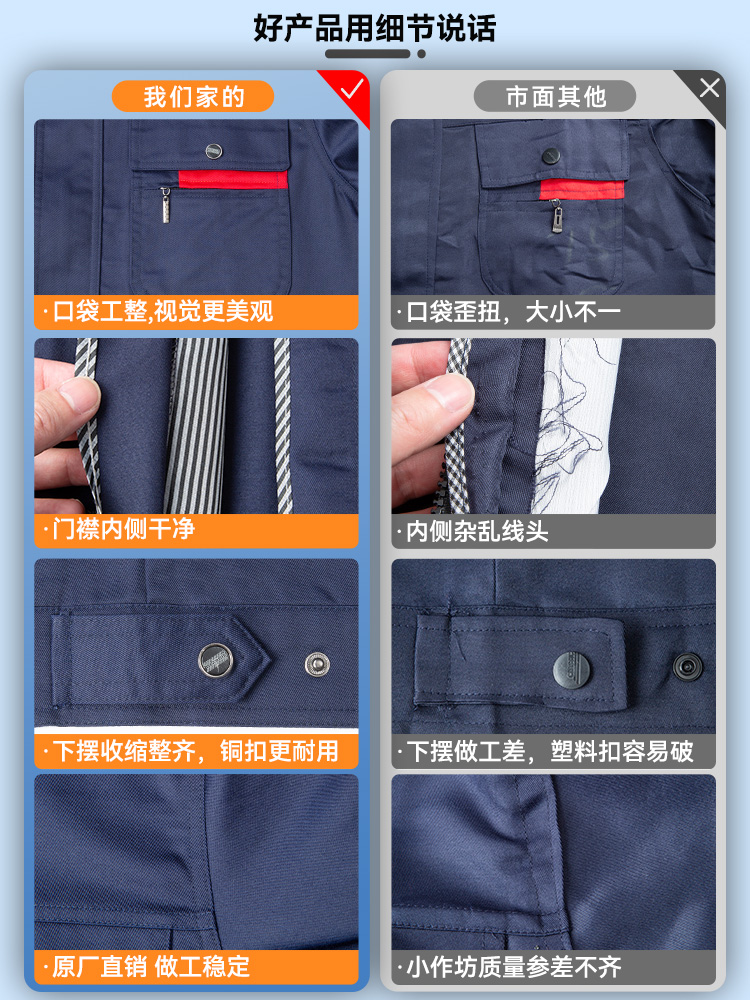 好产品用细节说话

我们家的

·口袋工整,视觉更美观

·门襟内侧干净

·下摆收缩整齐，铜扣更耐用

·原厂直销 做工稳定

市面其他

·口袋歪扭，大小不一

·内侧杂乱线头

·下摆做工差，塑料扣容易破

·小作坊质量参差不齐