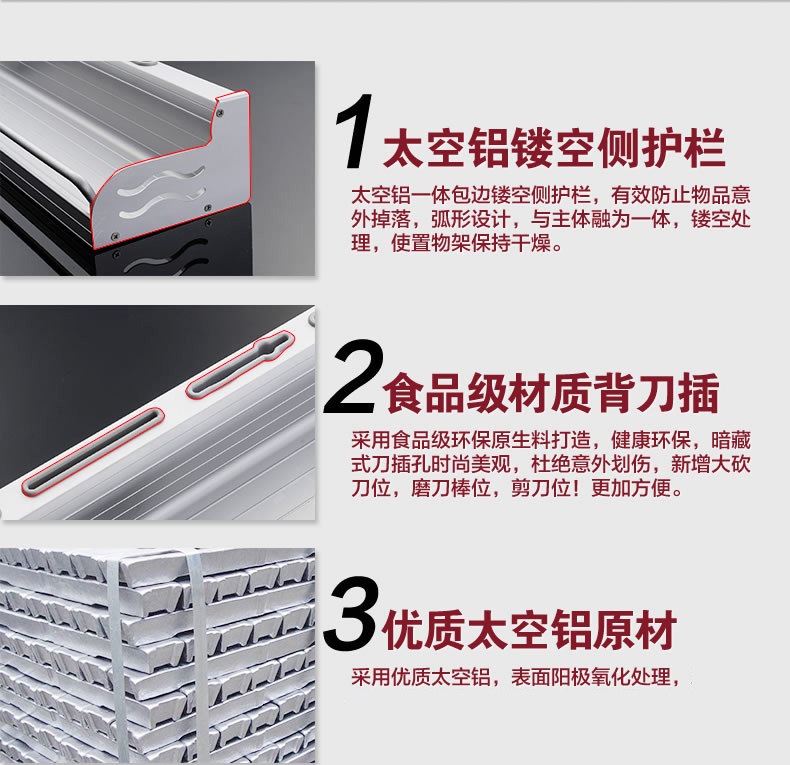 1 太空铝镂空侧护栏

太空铝一体包边镂空侧护栏，有效防止物品意外掉落，弧形设计，与主体融为一体，镂空处理，使置物架保持干燥。

2 食品级材质背刀插

采用食品级环保原生料打造，健康环保，暗藏式刀插孔时尚美观，杜绝意外划伤，新增大砍刀位，磨刀棒位，剪刀位！更加方便。

3 优质太空铝原材

采用优质太空铝，表面阳极氧化处理，