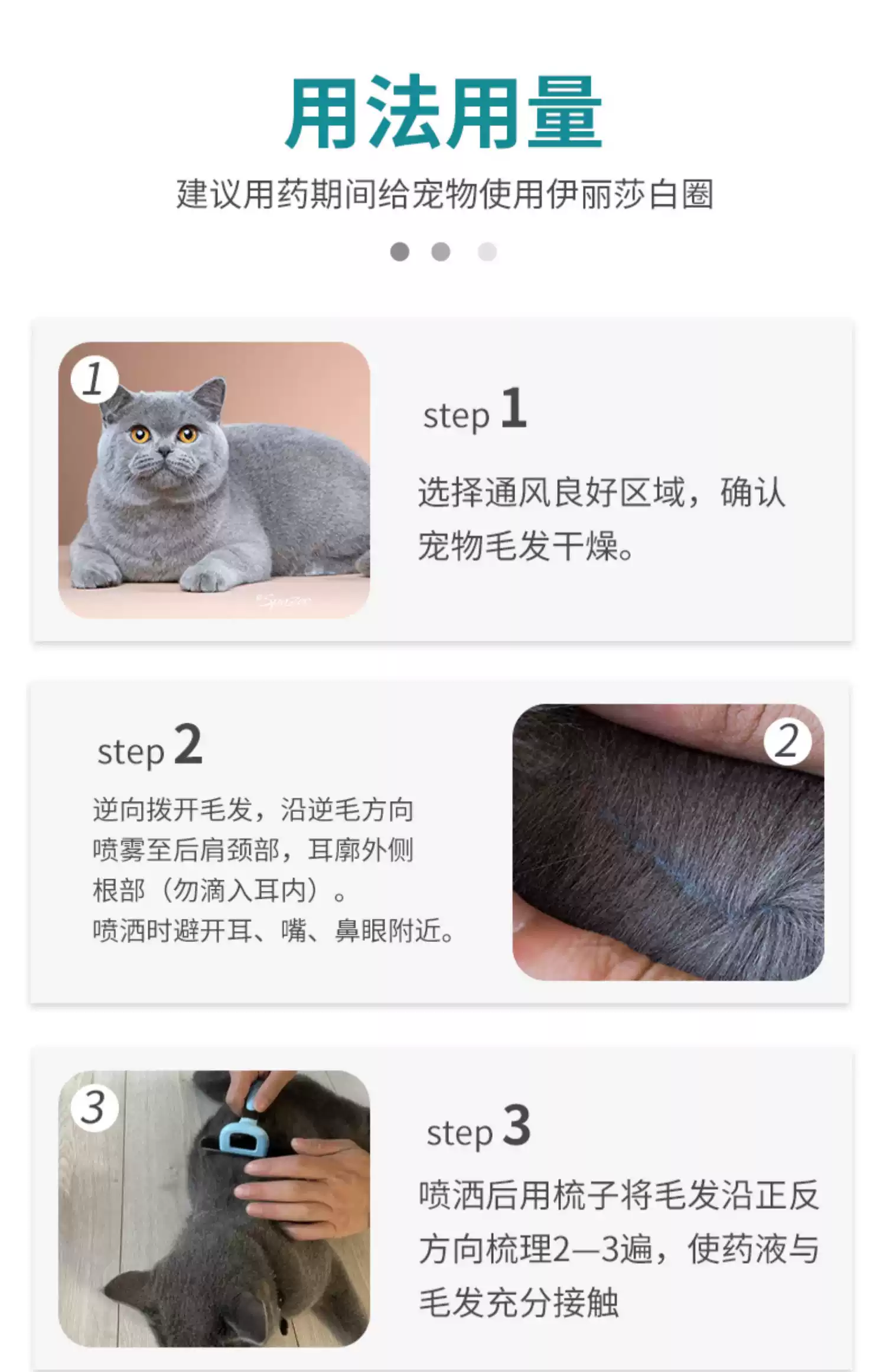 用法用量

建议用药期间给宠物使用伊丽莎白圈

1

step 1

选择通风良好区域，确认宠物毛发干燥。

step 2

逆向拨开毛发，沿逆毛方向喷雾至后肩颈部，耳廓外侧根部（勿滴入耳内）。
喷洒时避开耳、嘴、鼻眼附近。

2

3

step 3

喷洒后用梳子将毛发沿正反方向梳理2—3遍，使药液与毛发充分接触