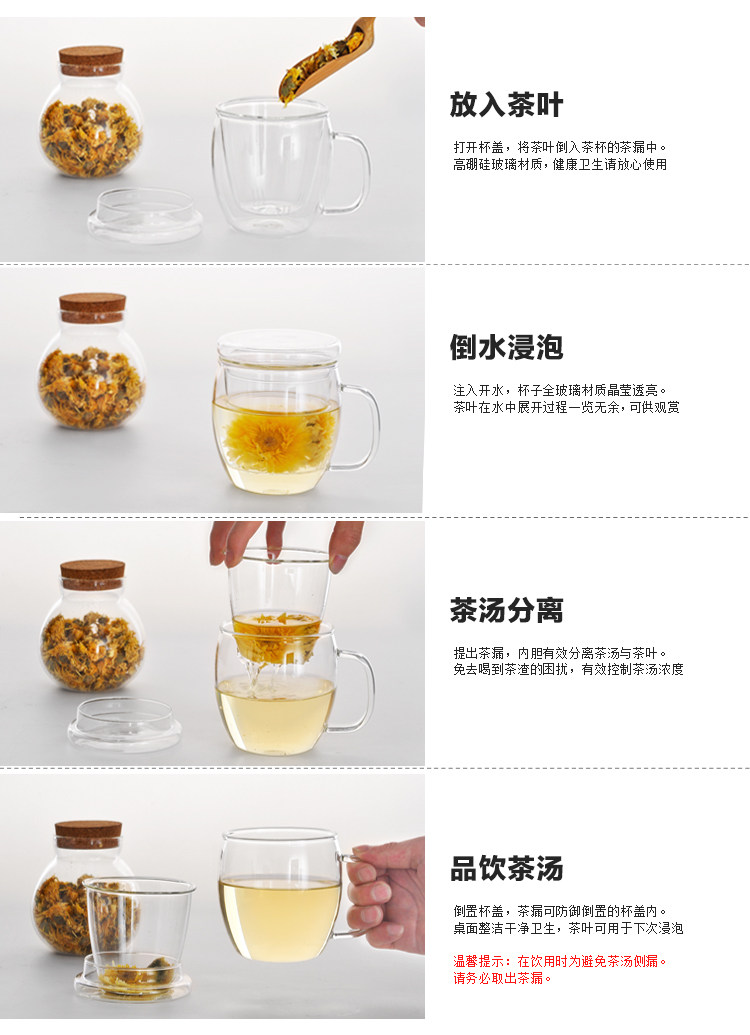 放入茶叶

打开杯盖，将茶叶倒入茶杯的茶漏中。
高硼硅玻璃材质，健康卫生请放心使用

倒水浸泡

注入开水，杯子全玻璃材质晶莹透亮。
茶叶在水中展开过程一览无余，可供观赏

茶汤分离

提出茶漏，内胆有效分离茶汤与茶叶。
免去喝到茶渣的困扰，有效控制茶汤浓度

品饮茶汤

倒置杯盖，茶漏可防御倒置的杯盖内。
桌面整洁干净卫生，茶叶可用于下次浸泡

温馨提示：在饮用时为避免茶汤侧漏。
请务必取出茶漏。