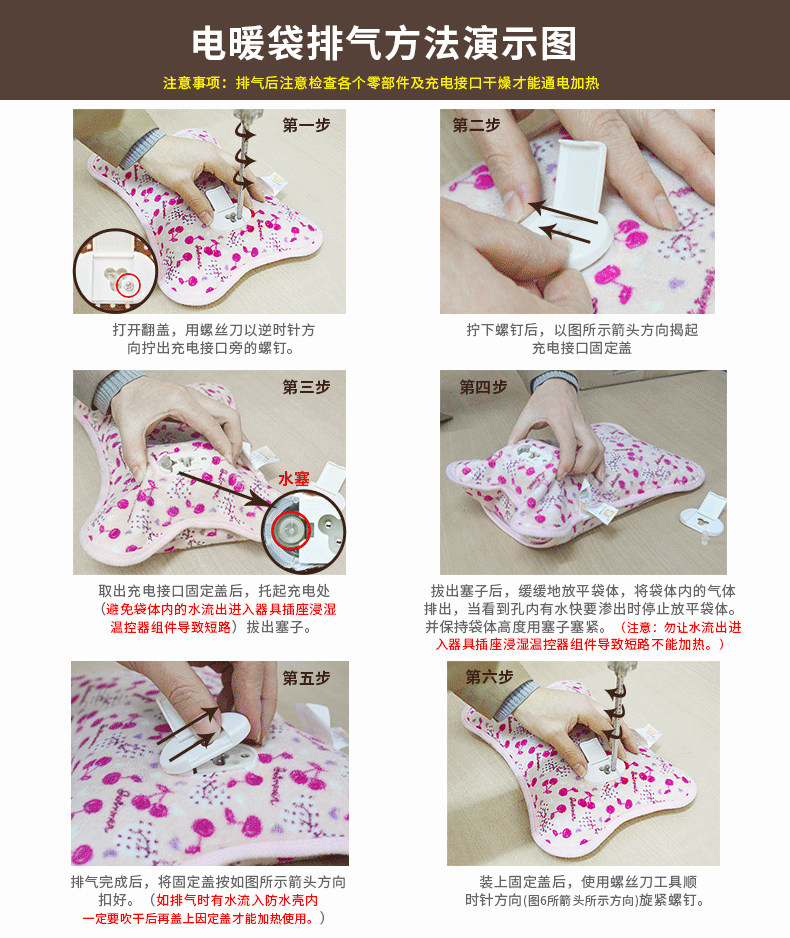 电暖袋排气方法演示图

注意事项：排气后注意检查各个零部件及充电接口干燥才能通电加热

第一步

打开翻盖，用螺丝刀以逆时针方向拧出充电接口旁的螺钉。

第二步

拧下螺钉后，以图所示箭头方向揭起充电接口固定盖

第三步

水塞

取出充电接口固定盖后，托起充电处（避免袋体内的水流出进入器具插座浸湿温控器组件导致短路）拔出塞子。

第四步

拔出塞子后，缓缓地放平袋体，将袋体内的气体排出，当看到孔内有水快要渗出时停止放平袋体。并保持袋体高度用塞子塞紧。（注意：勿让水流出进入器具插座浸湿温控器组件导致短路不能加热。）

第五步

排气完成后，将固定盖按如图所示箭头方向扣好。（如排气时有水流入防水壳内一定要吹干后再盖上固定盖才能加热使用。）

第六步

装上固定盖后，使用螺丝刀工具顺时针方向(图6所箭头所示方向)旋紧螺钉。