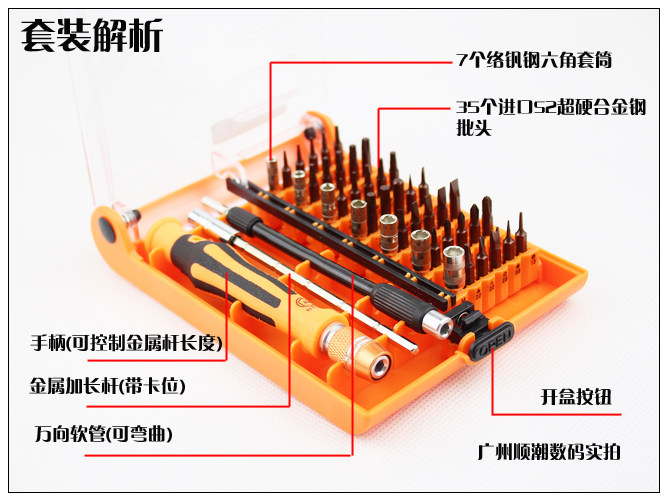 套装解析

7个铬钒钢六角套筒

35个进口S2超硬合金钢批头

手柄(可控制金属杆长度)

金属加长杆(带卡位)

万向软管(可弯曲)

OPEN

开盒按钮

广州顺潮数码实拍