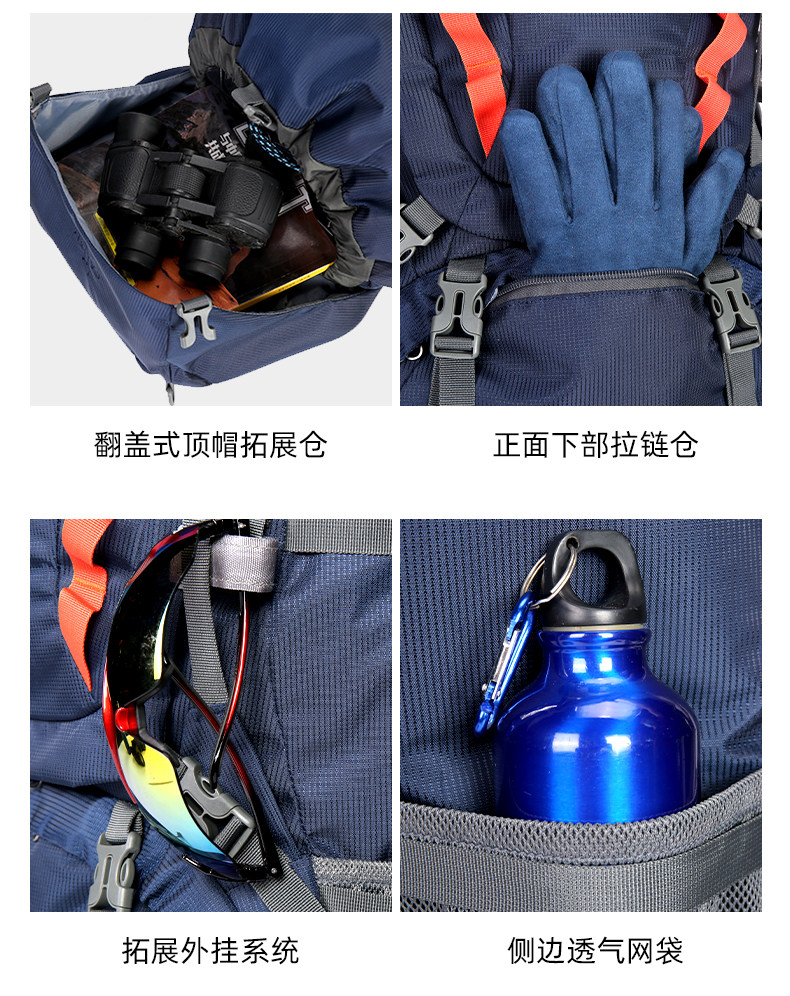 翻盖式顶帽拓展仓

正面下部拉链仓

拓展外挂系统

侧边透气网袋