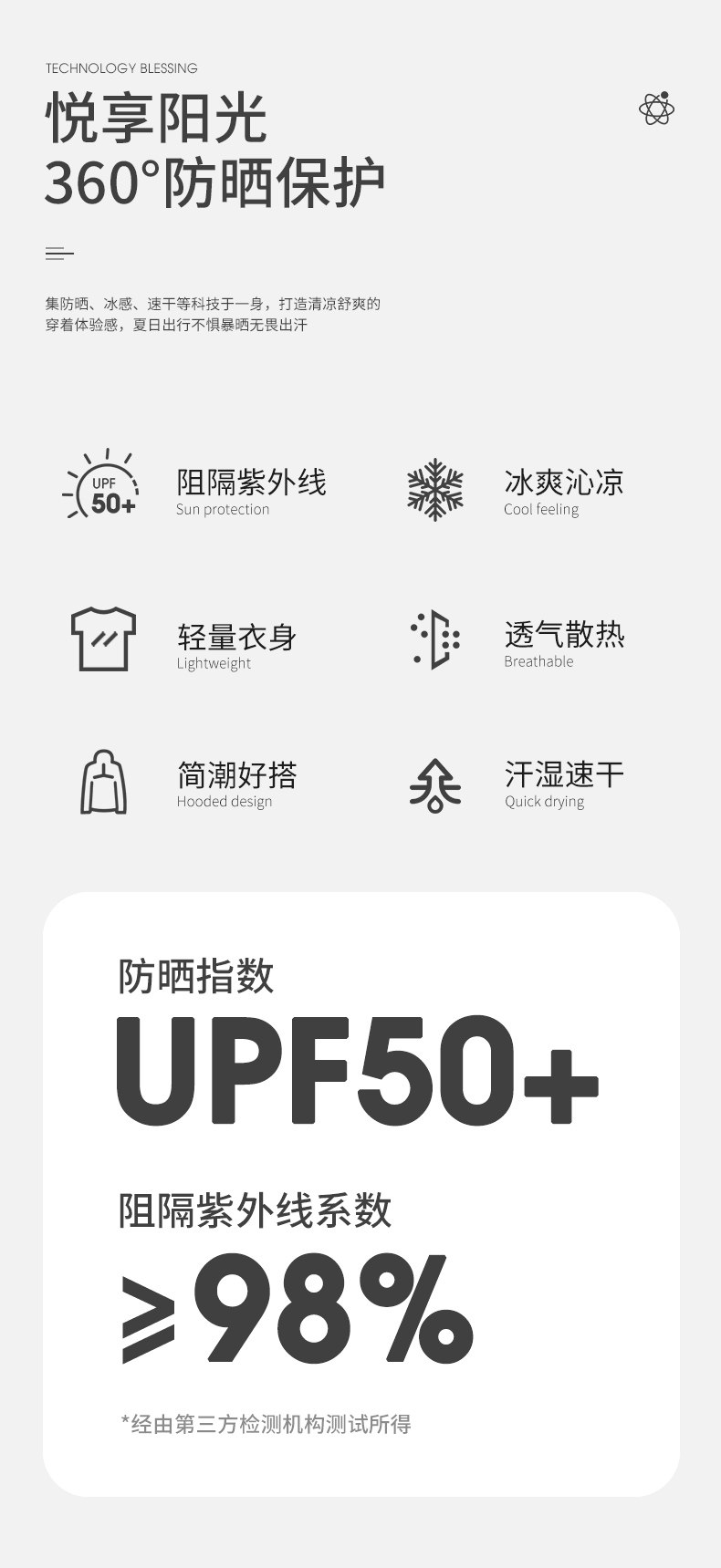 TECHNOLOGY BLESSING

悦享阳光
360°防晒保护

集防晒、冰感、速干等科技于一身，打造清凉舒爽的穿着体验感，夏日出行不惧暴晒无畏出汗

UPF
50+

阻隔紫外线
Sun protection

冰爽沁凉
Cool feeling

轻量衣身
Lightweight

透气散热
Breathable

简潮好搭
Hooded design

汗湿速干
Quick drying

防晒指数

UPF50+

阻隔紫外线系数

≥98%

*经由第三方检测机构测试所得