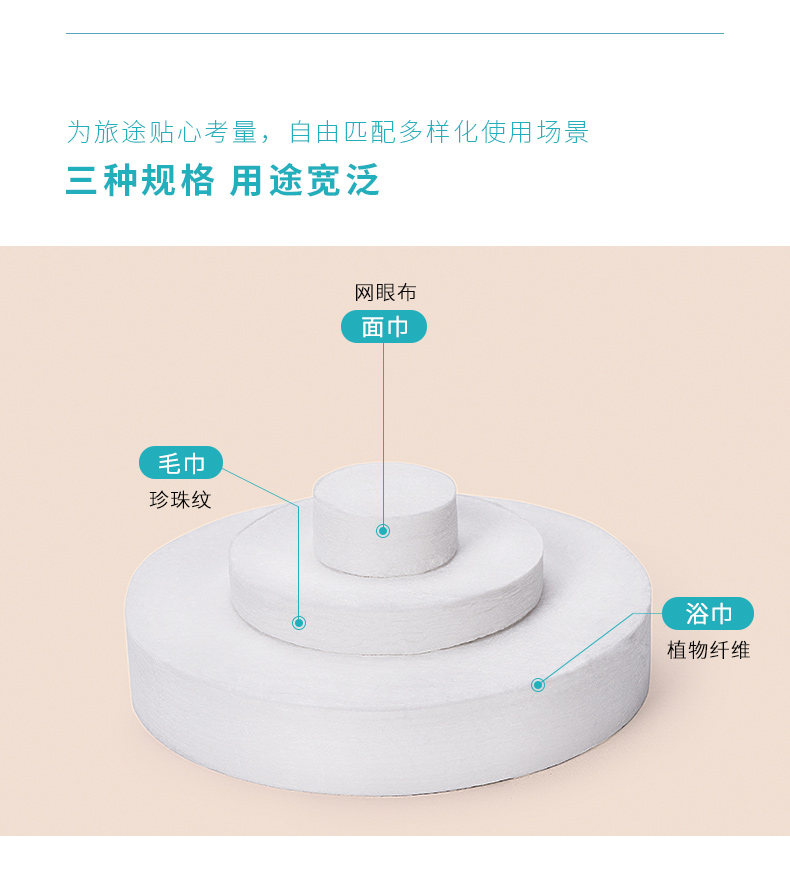 为旅途贴心考量，自由匹配多样化使用场景
三种规格 用途宽泛

网眼布
面巾

毛巾
珍珠纹

浴巾
植物纤维