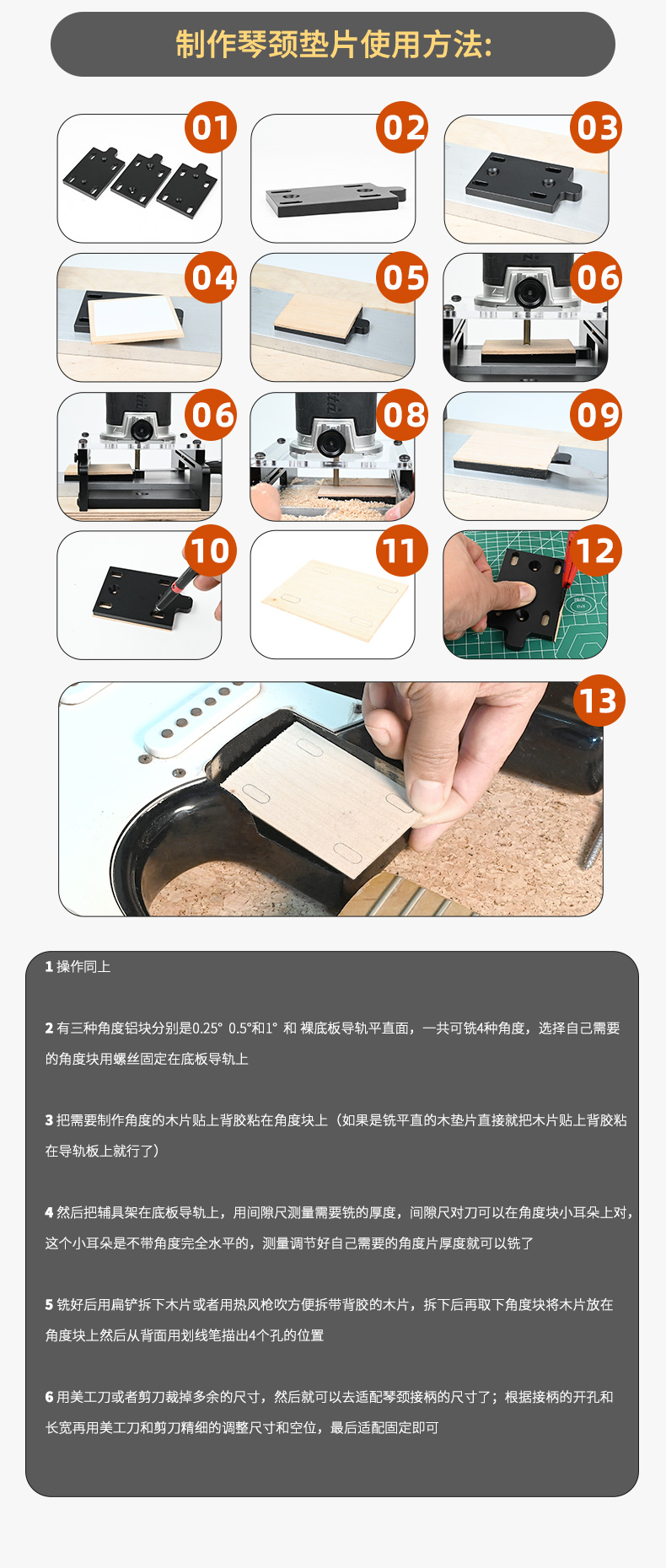 制作琴颈垫片使用方法:

01

02

03

04

05

06

06

08

09

10

11

12

13

1 操作同上

2 有三种角度铝块分别是0.25° 0.5°和1° 和 裸底板导轨平直面，一共可铣4种角度，选择自己需要的角度块用螺丝固定在底板导轨上

3 把需要制作角度的木片贴上背胶粘在角度块上（如果是铣平直的木垫片直接就把木片贴上背胶粘在导轨板上就行了）

4 然后把辅具架在底板导轨上，用间隙尺测量需要铣的厚度，间隙尺对刀可以在角度块小耳朵上对，这个小耳朵是不带角度完全水平的，测量调节好自己需要的角度片厚度就可以铣了

5 铣好后用扁铲拆下木片或者用热风枪吹方便拆带背胶的木片，拆下后再取下角度块将木片放在角度块上然后从背面用划线笔描出4个孔的位置

6 用美工刀或者剪刀裁掉多余的尺寸，然后就可以去适配琴颈接柄的尺寸了；根据接柄的开孔和长宽再用美工刀和剪刀精细的调整尺寸和空位，最后适配固定即可