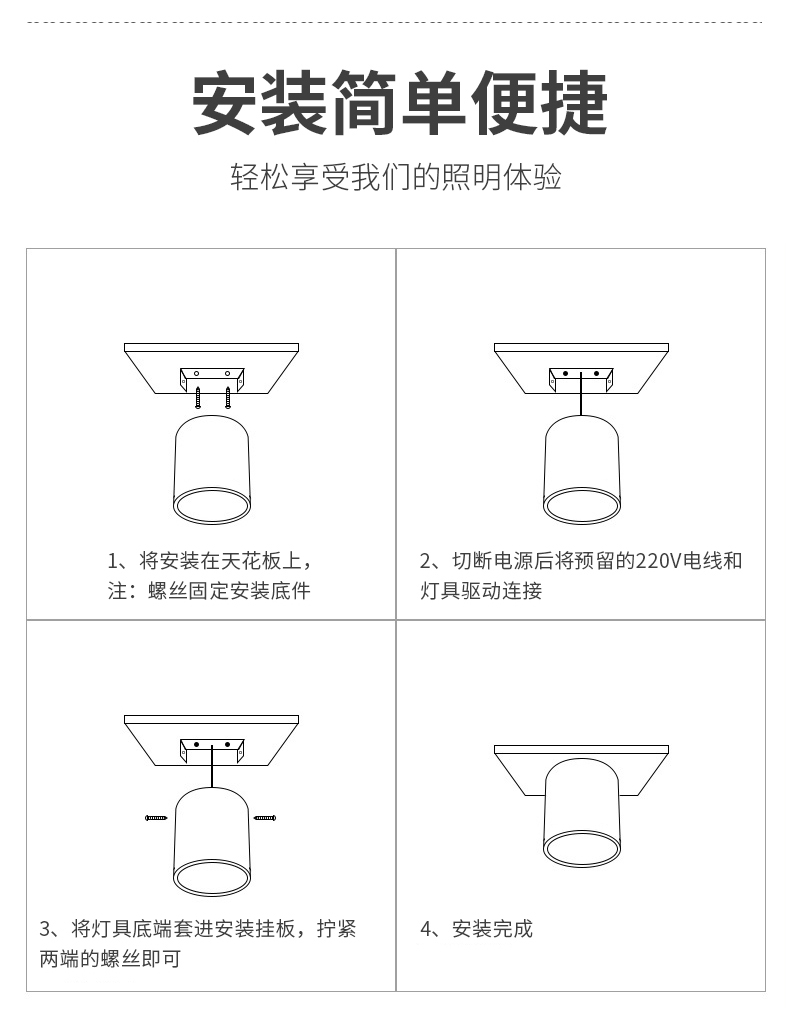 安装简单便捷

轻松享受我们的照明体验

1、将安装在天花板上，
注：螺丝固定安装底件

2、切断电源后将预留的220V电线和灯具驱动连接

3、将灯具底端套进安装挂板，拧紧两端的螺丝即可

4、安装完成