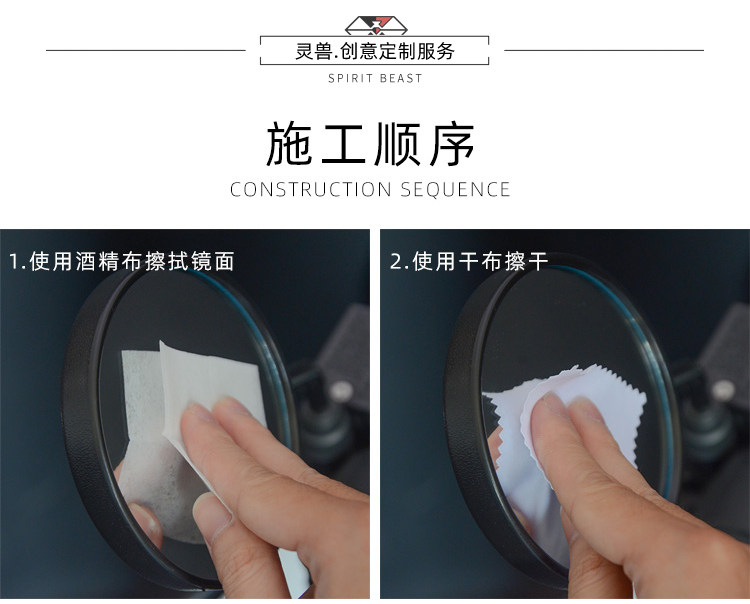 灵兽.创意定制服务
SPIRIT BEAST

施工顺序
CONSTRUCTION SEQUENCE

1.使用酒精布擦拭镜面

2.使用干布擦干