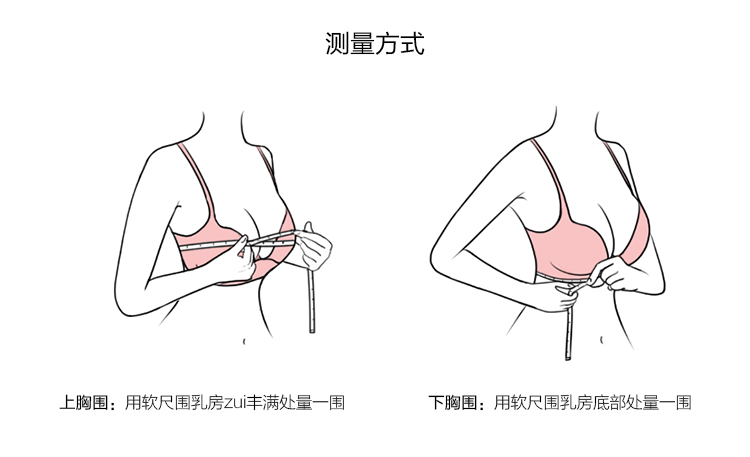 测量方式

上胸围：用软尺围乳房zui丰满处量一围

下胸围：用软尺围乳房底部处量一围