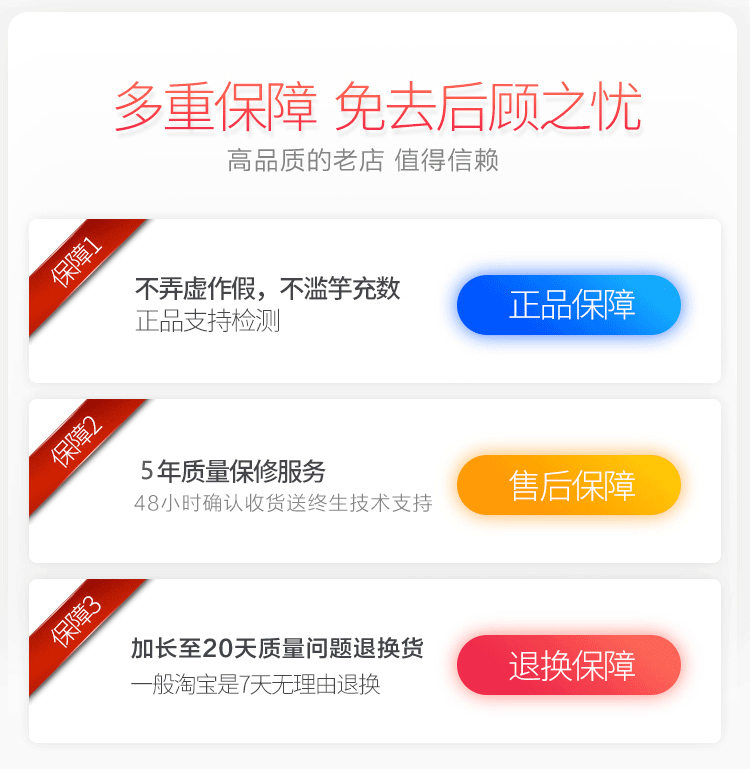 多重保障 免去后顾之忧
高品质的老店 值得信赖

保障1

不弄虚作假，不滥竽充数
正品支持检测

正品保障

保障2

5年质量保修服务
48小时确认收货送终生技术支持

售后保障

保障3

加长至20天质量问题退换货
一般淘宝是7天无理由退换

退换保障