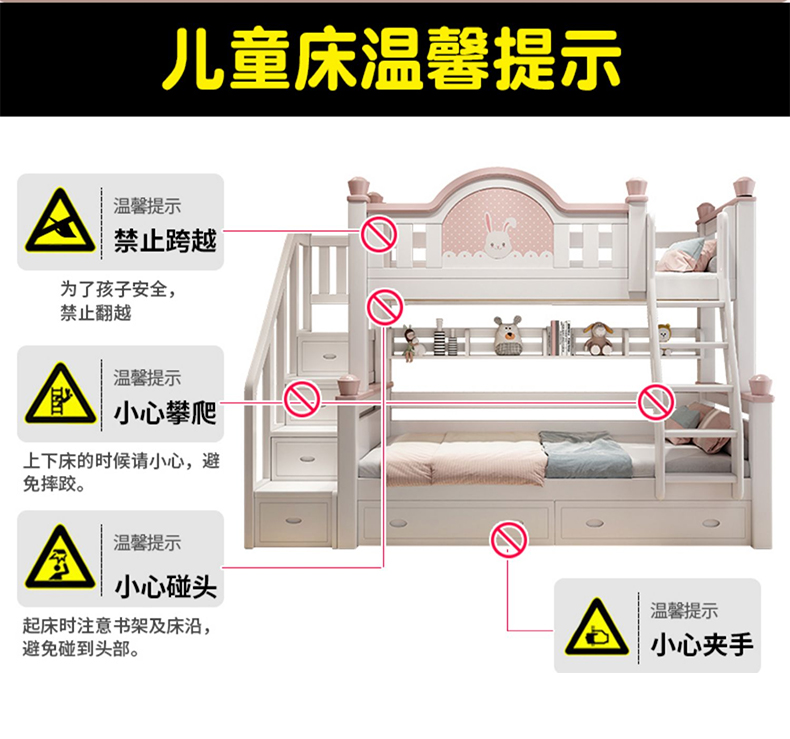 儿童床温馨提示

温馨提示
禁止跨越

为了孩子安全，禁止翻越

温馨提示
小心攀爬

上下床的时候请小心，避免摔跤。

温馨提示
小心碰头

起床时注意书架及床沿，避免碰到头部。

温馨提示
小心夹手