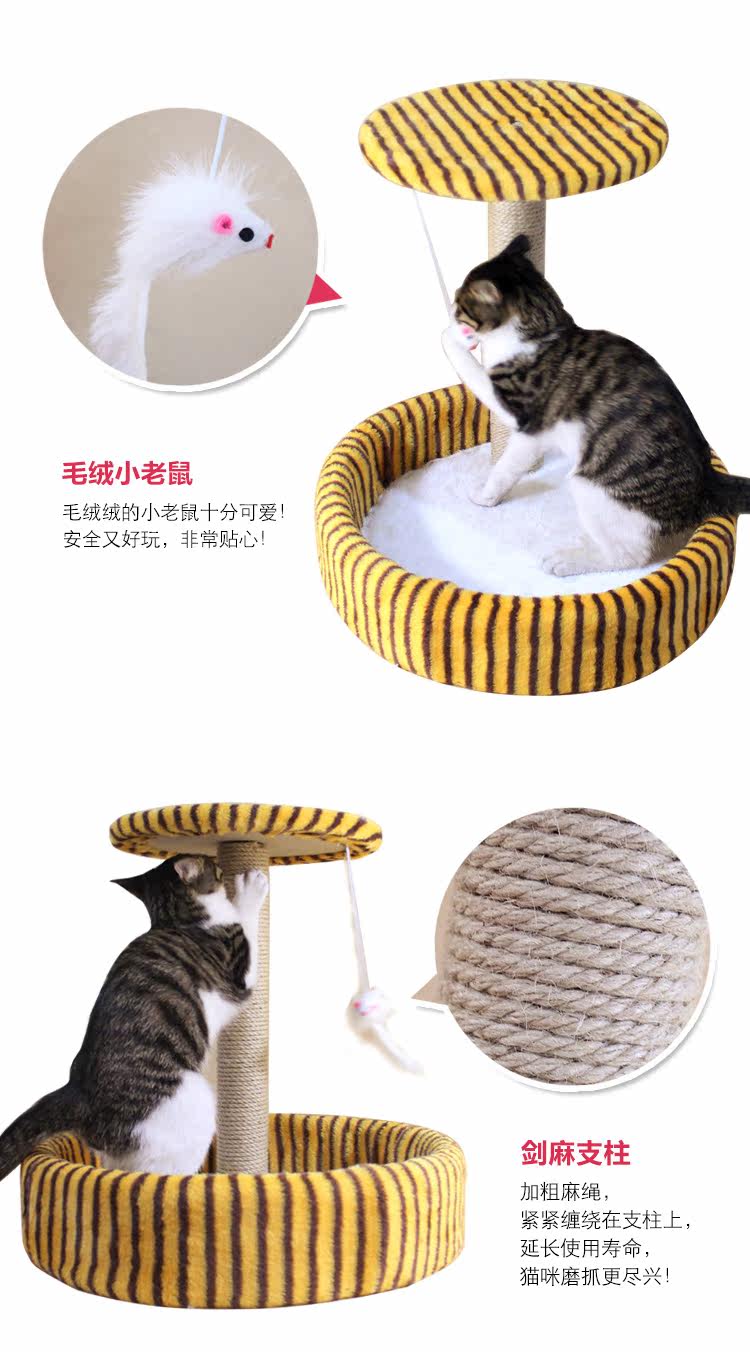 毛绒小老鼠

毛绒绒的小老鼠十分可爱！
安全又好玩，非常贴心！

剑麻支柱

加粗麻绳，
紧紧缠绕在支柱上，
延长使用寿命，
猫咪磨抓更尽兴！