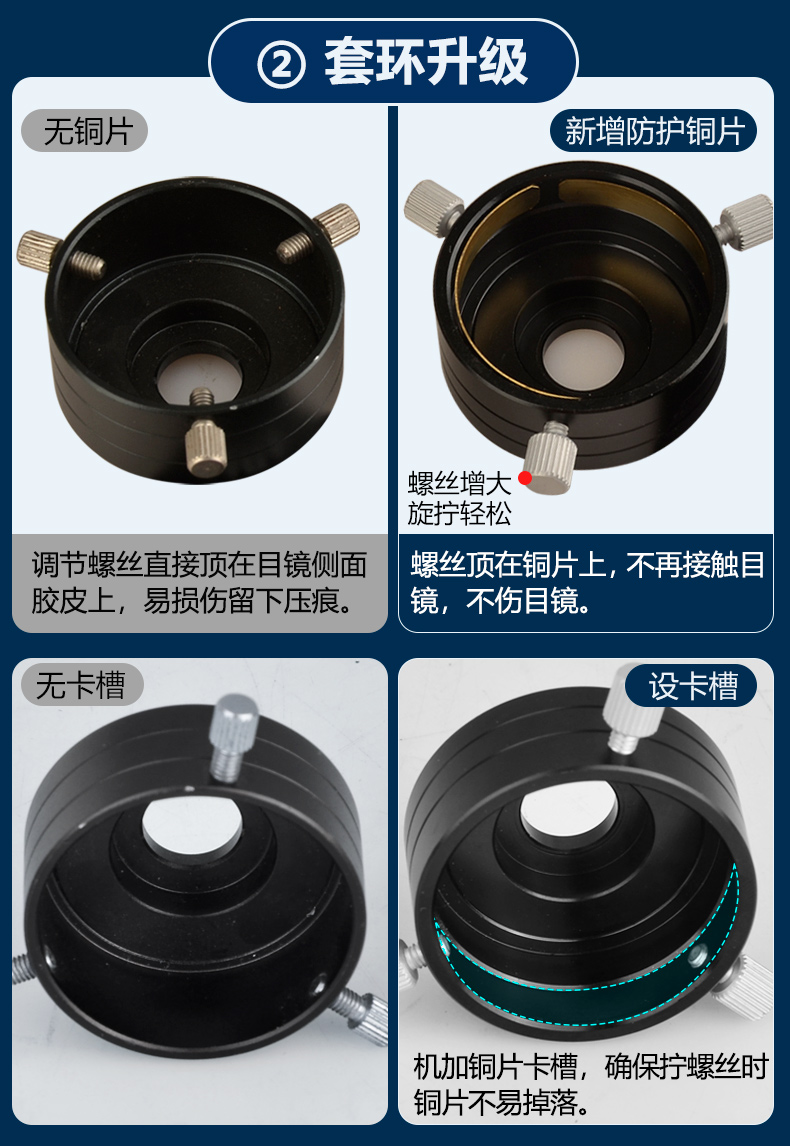 ② 套环升级

无铜片

调节螺丝直接顶在目镜侧面胶皮上，易损伤留下压痕。

新增防护铜片

螺丝增大
旋拧轻松

螺丝顶在铜片上，不再接触目镜，不伤目镜。

无卡槽

设卡槽

机加铜片卡槽，确保拧螺丝时铜片不易掉落。