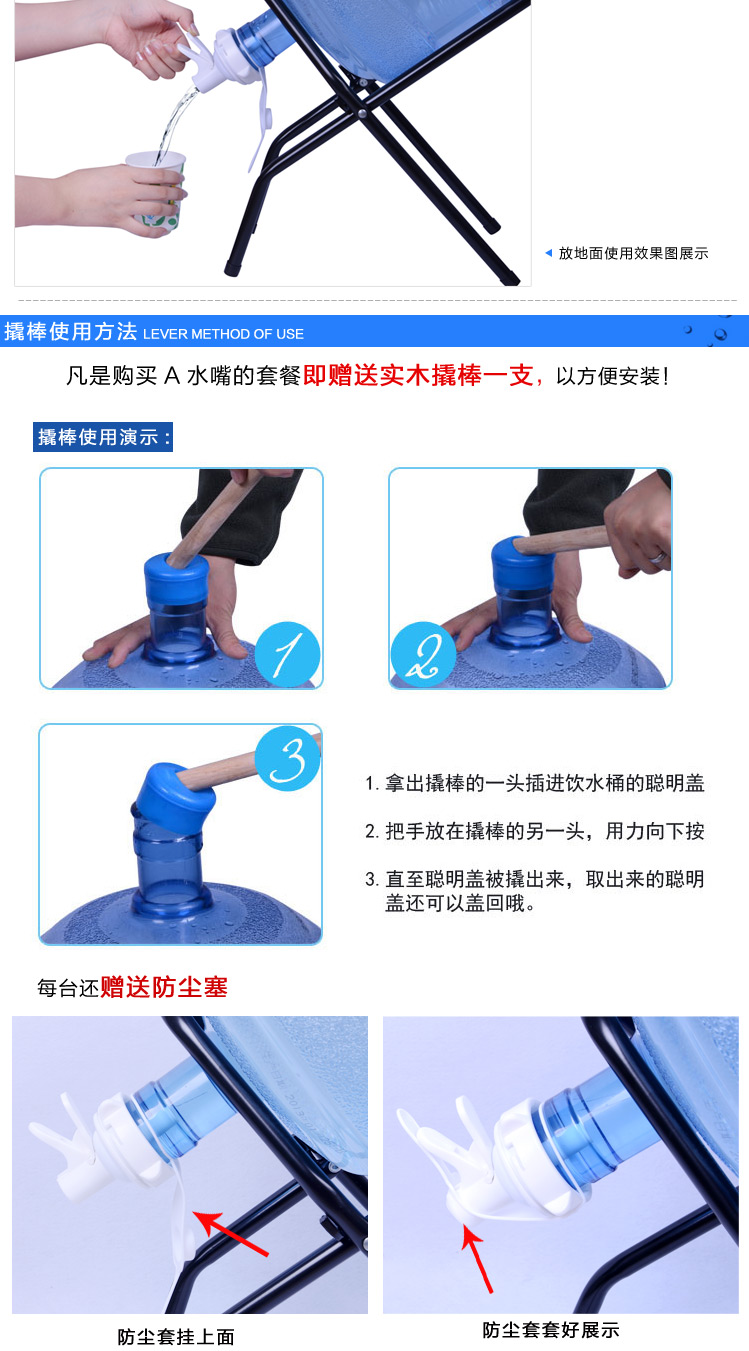 放地面使用效果图展示

撬棒使用方法 LEVER METHOD OF USE

凡是购买 A 水嘴的套餐即赠送实木撬棒一支，以方便安装！

撬棒使用演示：

1

2

3

1. 拿出撬棒的一头插进饮水桶的聪明盖

2. 把手放在撬棒的另一头，用力向下按

3. 直至聪明盖被撬出来，取出来的聪明盖还可以盖回哦。

每台还赠送防尘塞

防尘套挂上面

防尘套套好展示