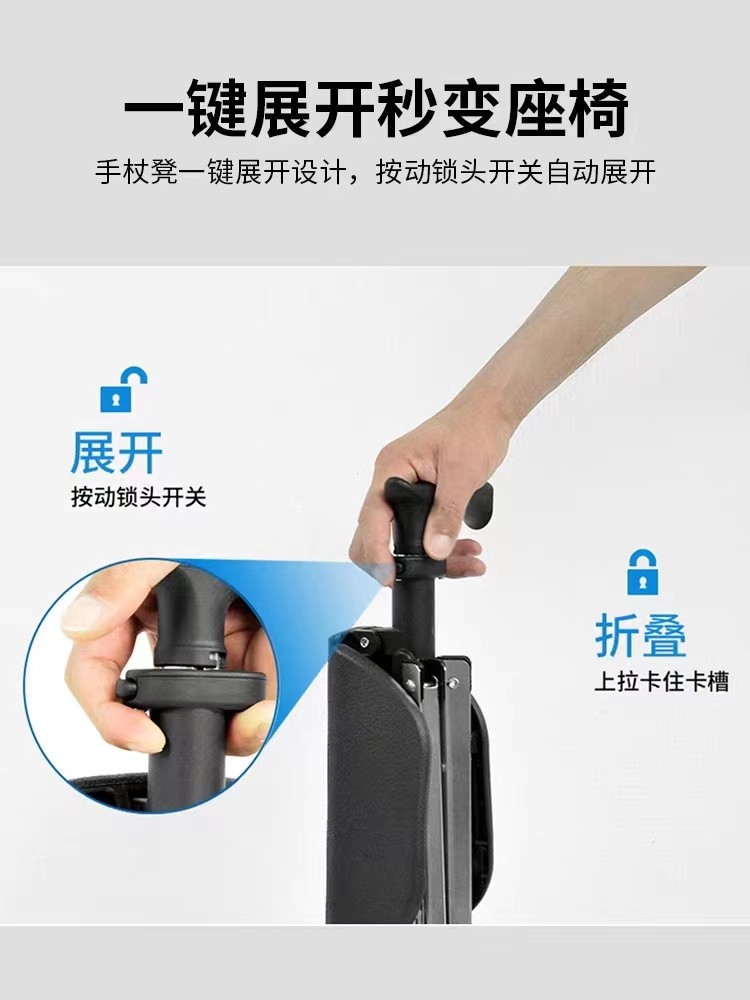 一键展开秒变座椅

手杖凳一键展开设计，按动锁头开关自动展开

展开

按动锁头开关

折叠

上拉卡住卡槽