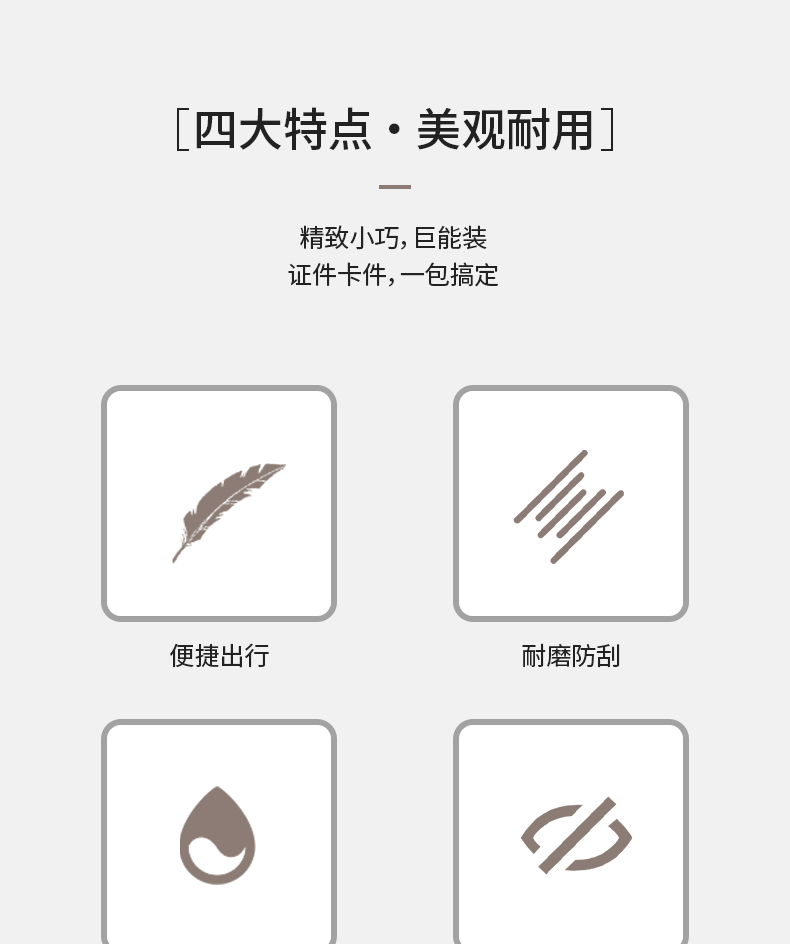 [四大特点·美观耐用]

精致小巧,巨能装
证件卡件,一包搞定

便捷出行

耐磨防刮