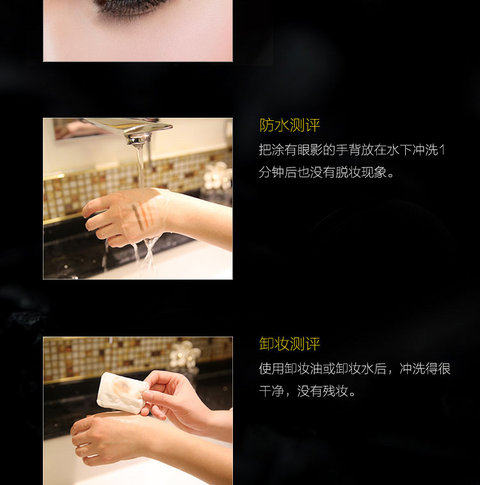 防水测评

把涂有眼影的手背放在水下冲洗1分钟后也没有脱妆现象。

卸妆测评

使用卸妆油或卸妆水后，冲洗得很干净，没有残妆。