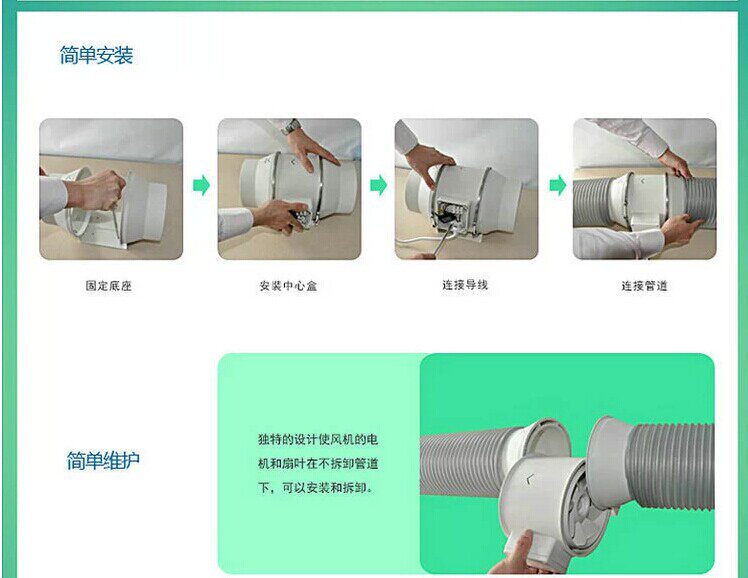 简单安装

固定底座

安装中心盒

连接导线

连接管道

简单维护

独特的设计使风机的电机和扇叶在不拆卸管道下，可以安装和拆卸。