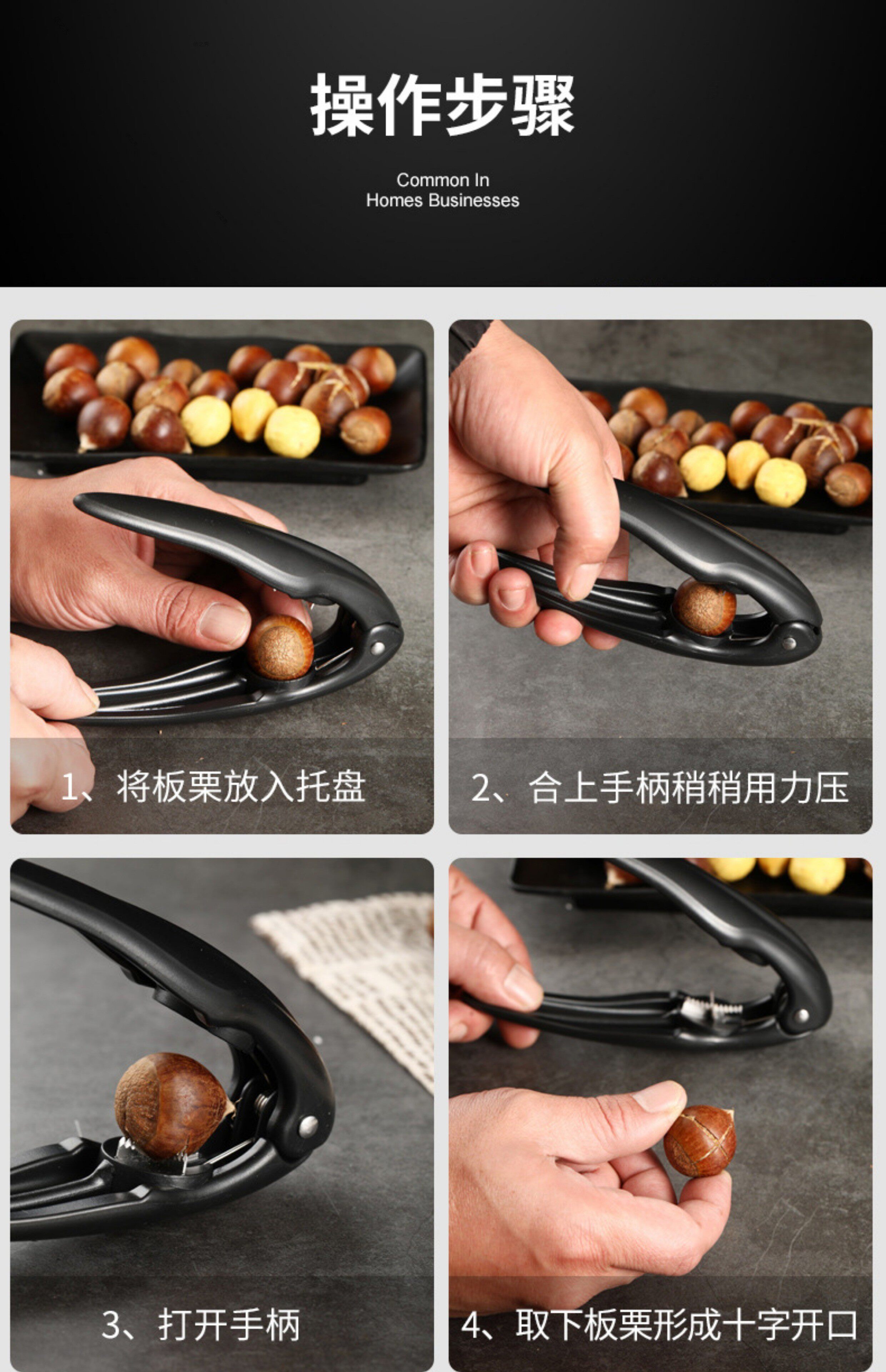 操作步骤

Common In
Homes Businesses

1、将板栗放入托盘

2、合上手柄稍稍用力压

3、打开手柄

4、取下板栗形成十字开口