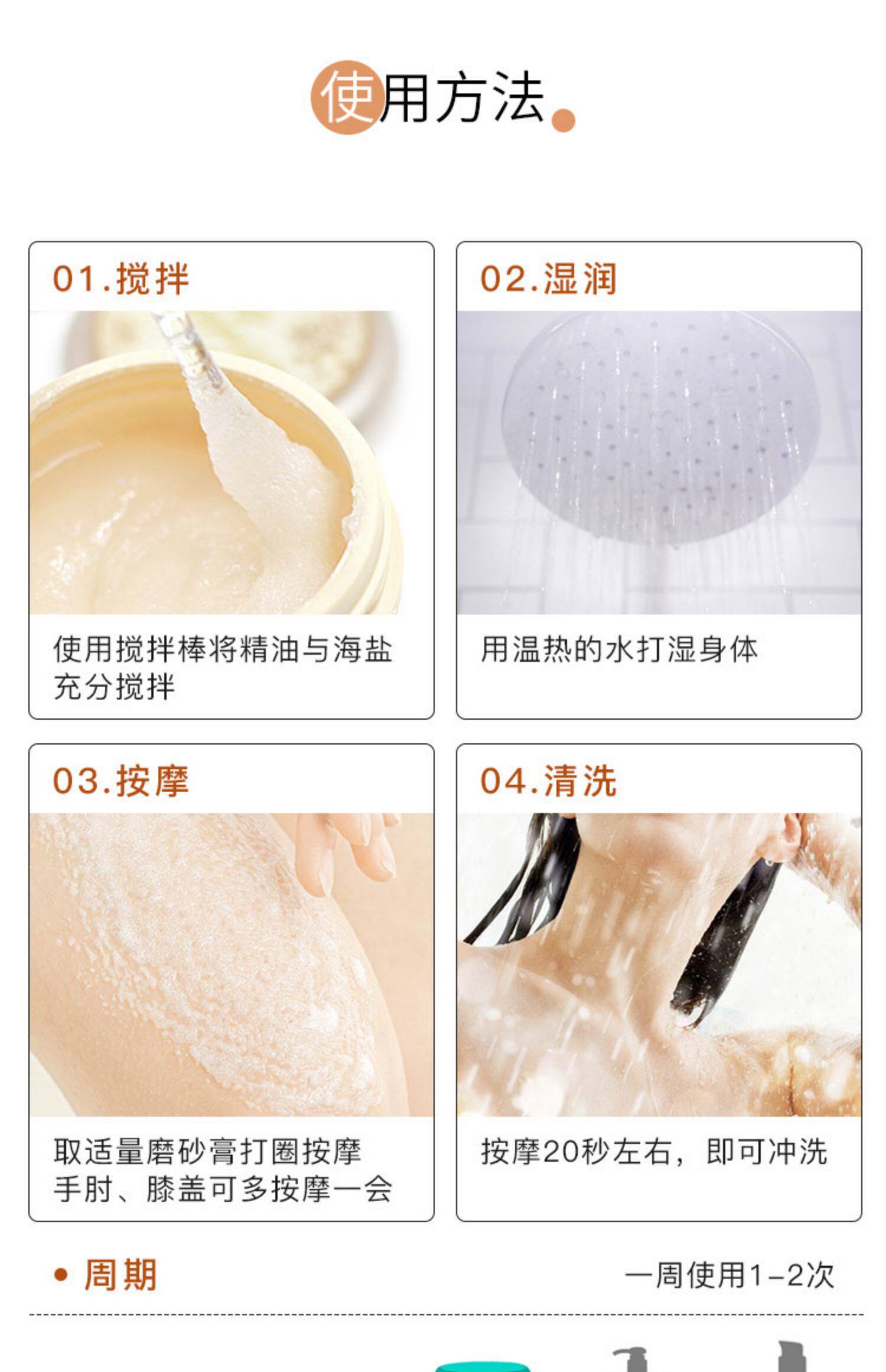 使用方法

01.搅拌

使用搅拌棒将精油与海盐充分搅拌

02.湿润

用温热的水打湿身体

03.按摩

取适量磨砂膏打圈按摩
手肘、膝盖可多按摩一会

04.清洗

按摩20秒左右，即可冲洗

• 周期

一周使用1-2次