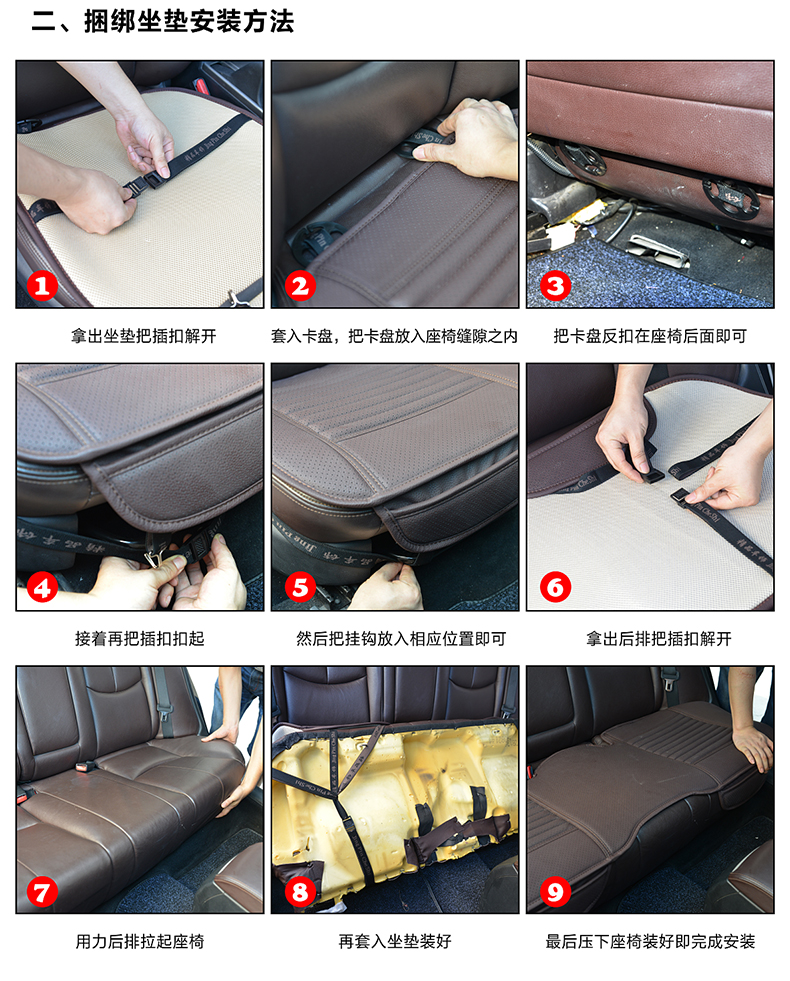 二、捆绑坐垫安装方法

1
拿出坐垫把插扣解开

2
套入卡盘，把卡盘放入座椅缝隙之内

3
把卡盘反扣在座椅后面即可

4
接着再把插扣扣起

5
然后把挂钩放入相应位置即可

6
拿出后排把插扣解开

7
用力后排拉起座椅

8
再套入坐垫装好

9
最后压下座椅装好即完成安装