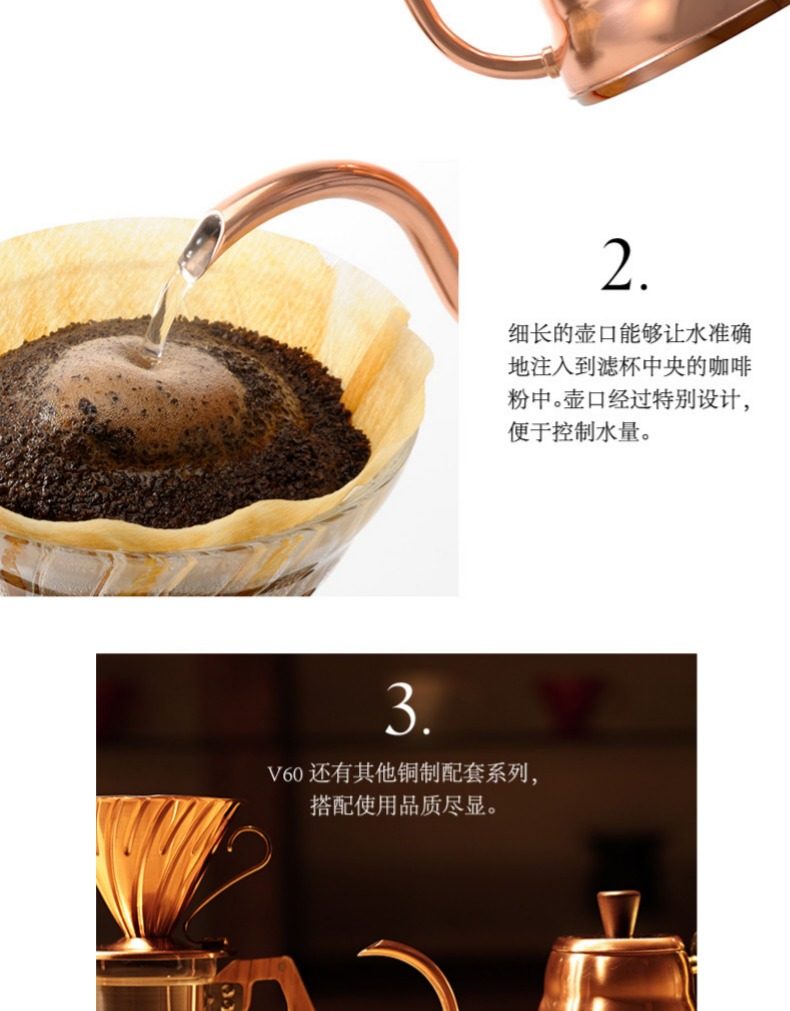 2.

细长的壶口能够让水准确地注入到滤杯中央的咖啡粉中。壶口经过特别设计，便于控制水量。

3.

V60 还有其他铜制配套系列，搭配使用品质尽显。