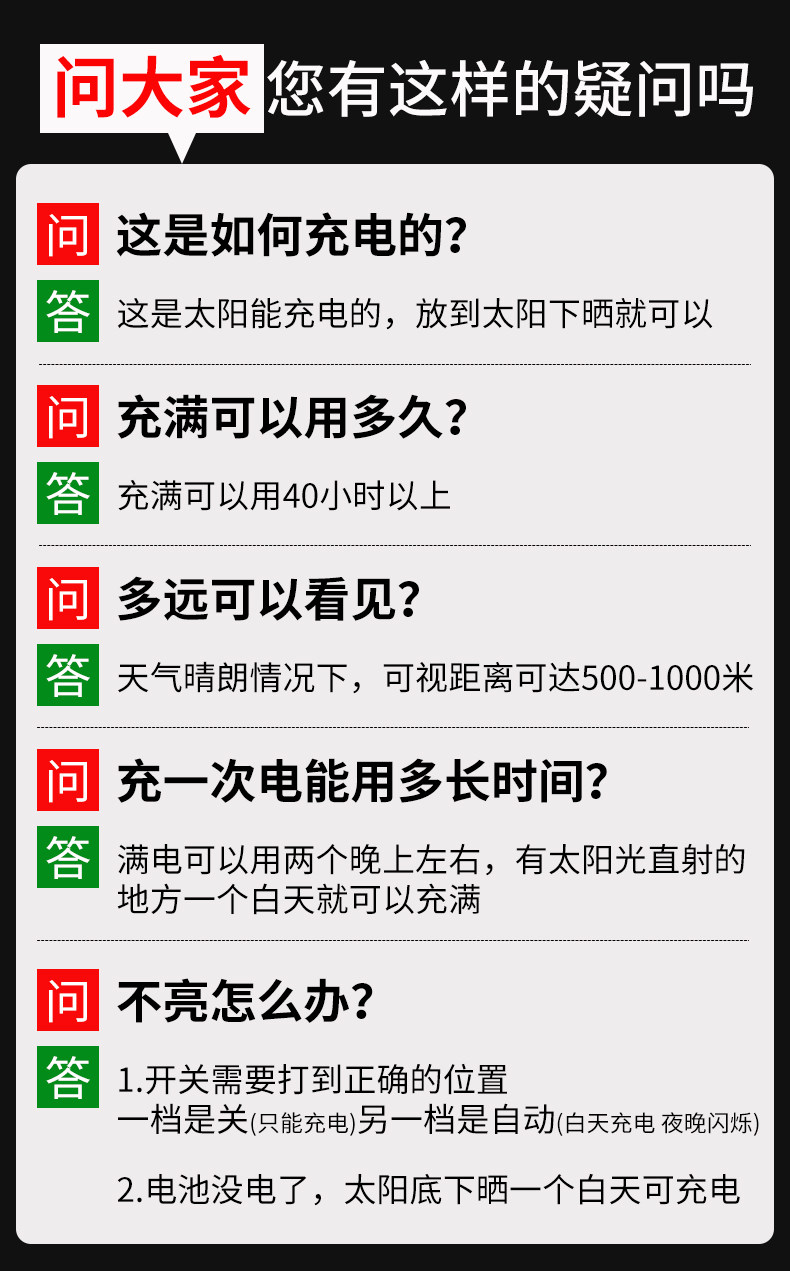 问大家 您有这样的疑问吗

问 这是如何充电的？

答 这是太阳能充电的，放到太阳下晒就可以

问 充满可以用多久？

答 充满可以用40小时以上

问 多远可以看见？

答 天气晴朗情况下，可视距离可达500-1000米

问 充一次电能用多长时间？

答 满电可以用两个晚上左右，有太阳光直射的地方一个白天就可以充满

问 不亮怎么办？

答 1.开关需要打到正确的位置
一档是关(只能充电)另一档是自动(白天充电 夜晚闪烁)

2.电池没电了，太阳底下晒一个白天可充电