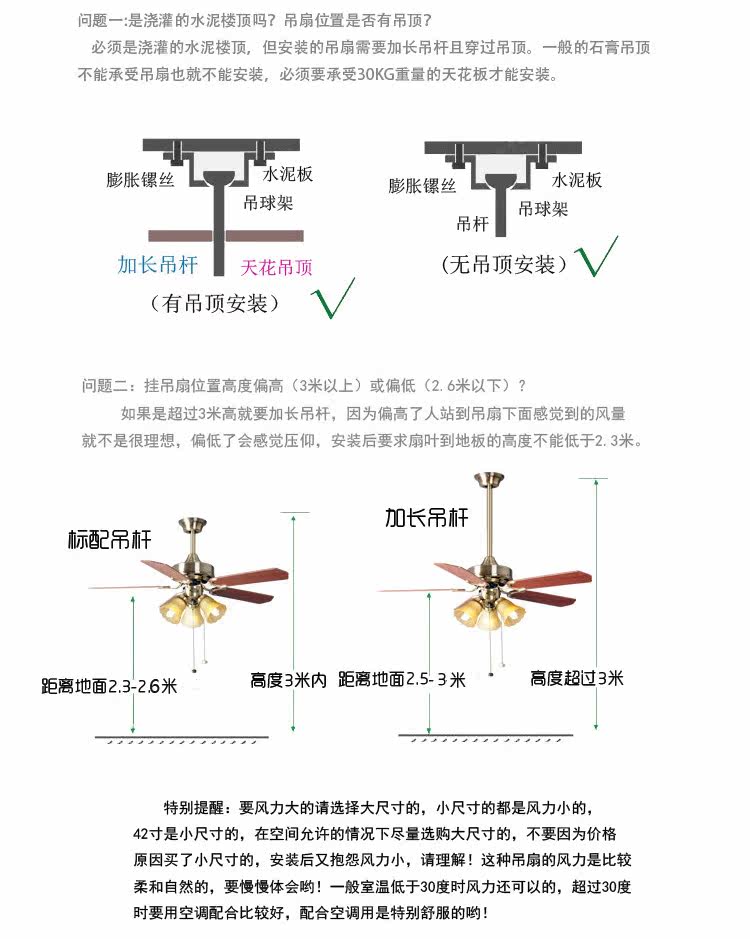 问题一:是浇灌的水泥楼顶吗？吊扇位置是否有吊顶？

必须是浇灌的水泥楼顶，但安装的吊扇需要加长吊杆且穿过吊顶。一般的石膏吊顶不能承受吊扇也就不能安装，必须要承受30KG重量的天花板才能安装。

膨胀镙丝
水泥板
吊球架
加长吊杆
天花吊顶
（有吊顶安装）

膨胀镙丝
水泥板
吊球架
吊杆
（无吊顶安装）

问题二：挂吊扇位置高度偏高（3米以上）或偏低（2.6米以下）？

如果是超过3米高就要加长吊杆，因为偏高了人站到吊扇下面感觉到的风量就不是很理想，偏低了会感觉压仰，安装后要求扇叶到地板的高度不能低于2.3米。

标配吊杆
距离地面2.3-2.6米
高度3米内

加长吊杆
距离地面2.5-3米
高度超过3米

特别提醒：要风力大的请选择大尺寸的，小尺寸的都是风力小的，42寸是小尺寸的，在空间允许的情况下尽量选购大尺寸的，不要因为价格原因买了小尺寸的，安装后又抱怨风力小，请理解！这种吊扇的风力是比较柔和自然的，要慢慢体会哟！一般室温低于30度时风力还可以的，超过30度时要用空调配合比较好，配合空调用是特别舒服的哟！