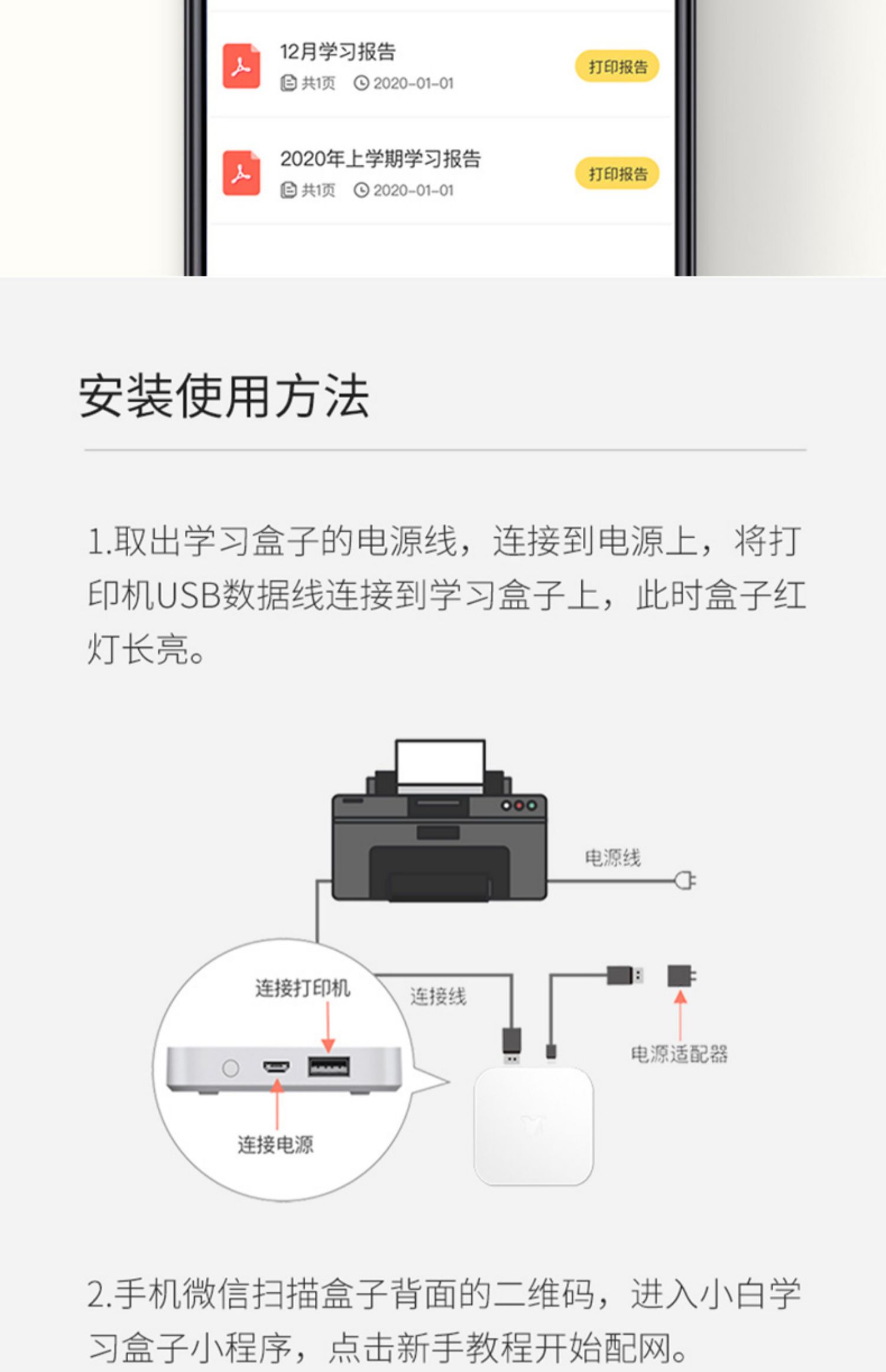 12月学习报告
共1页 2020-01-01
打印报告

2020年上学期学习报告
共1页 2020-01-01
打印报告

安装使用方法

1.取出学习盒子的电源线，连接到电源上，将打印机USB数据线连接到学习盒子上，此时盒子红灯长亮。

电源线
连接打印机
连接线
电源适配器
连接电源

2.手机微信扫描盒子背面的二维码，进入小白学习盒子小程序，点击新手教程开始配网。