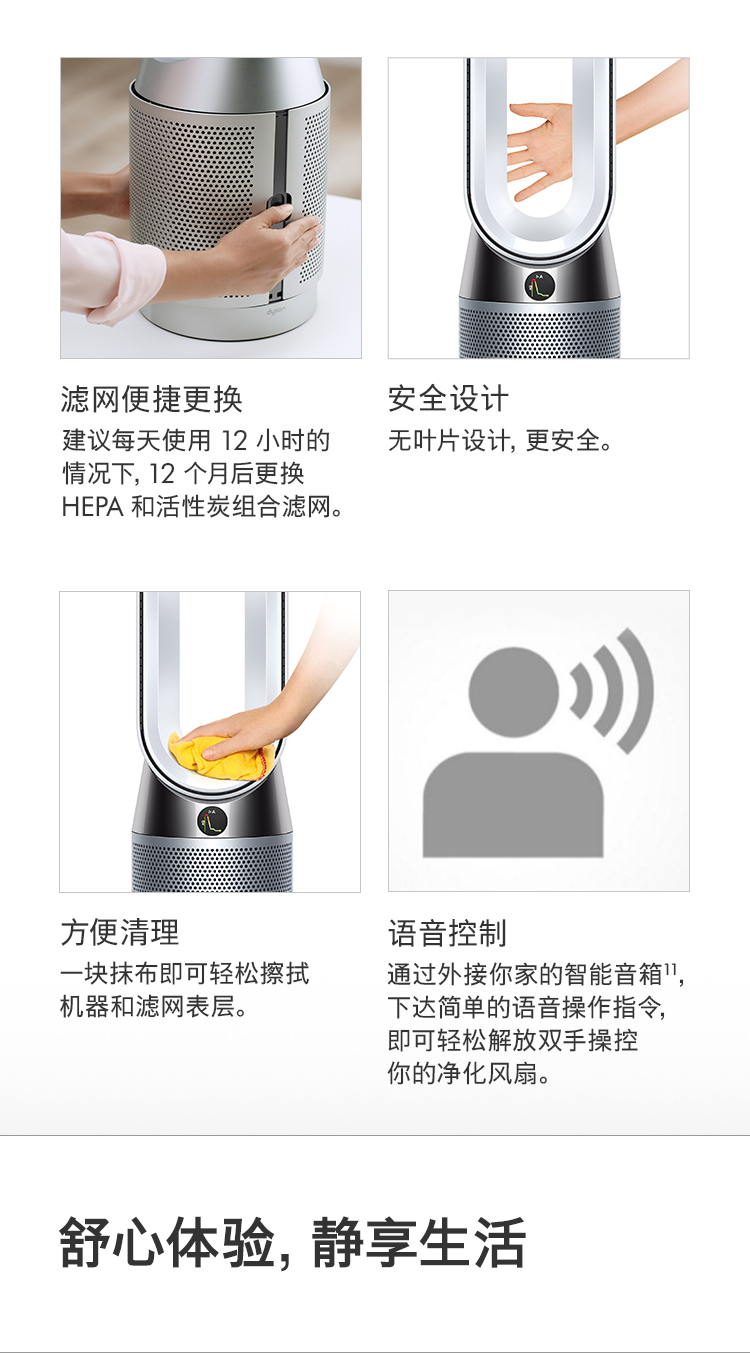 dyson

滤网便捷更换
建议每天使用 12 小时的情况下, 12 个月后更换 HEPA 和活性炭组合滤网。

安全设计
无叶片设计, 更安全。

方便清理
一块抹布即可轻松擦拭机器和滤网表层。

语音控制
通过外接你家的智能音箱$^{11}$, 下达简单的语音操作指令, 即可轻松解放双手操控你的净化风扇。

舒心体验, 静享生活