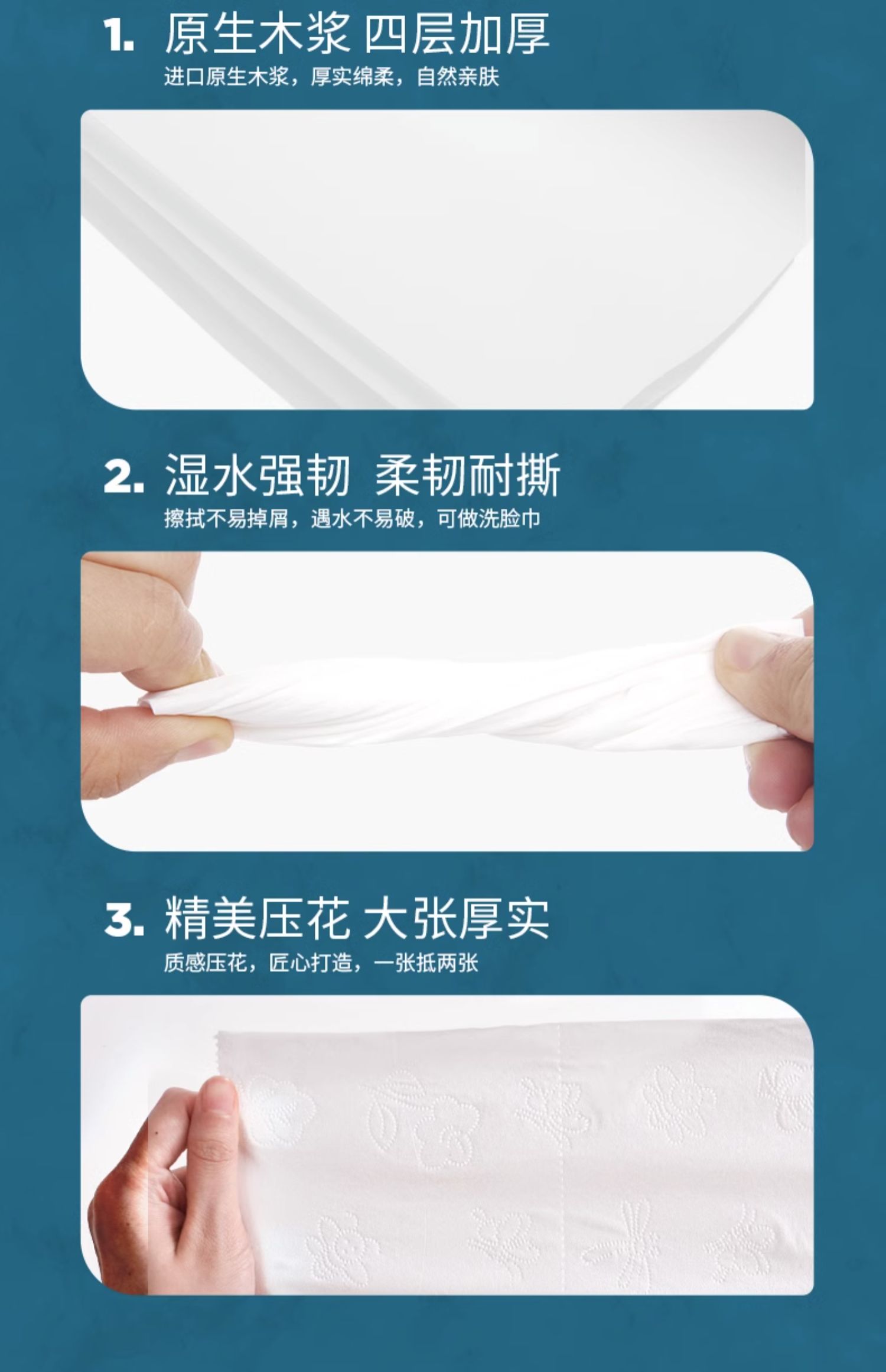 1. 原生木浆 四层加厚

进口原生木浆，厚实绵柔，自然亲肤

2. 湿水强韧 柔韧耐撕

擦拭不易掉屑，遇水不易破，可做洗脸巾

3. 精美压花 大张厚实

质感压花，匠心打造，一张抵两张