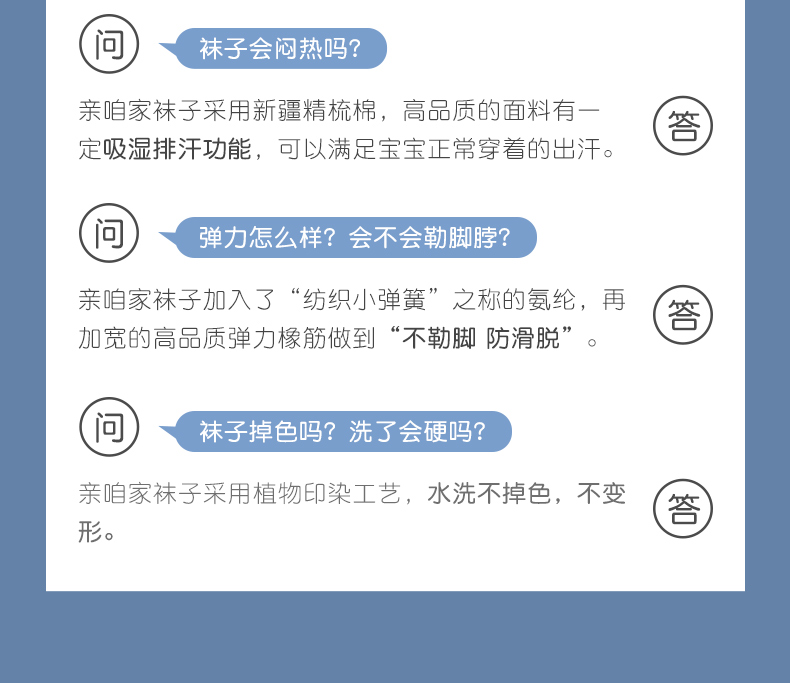 问

袜子会闷热吗?

亲咱家袜子采用新疆精梳棉，高品质的面料有一定吸湿排汗功能，可以满足宝宝正常穿着的出汗。

答

问

弹力怎么样?会不会勒脚脖?

亲咱家袜子加入了“纺织小弹簧”之称的氨纶，再加宽的高品质弹力橡筋做到“不勒脚 防滑脱”。

答

问

袜子掉色吗?洗了会硬吗?

亲咱家袜子采用植物印染工艺，水洗不掉色，不变形。

答