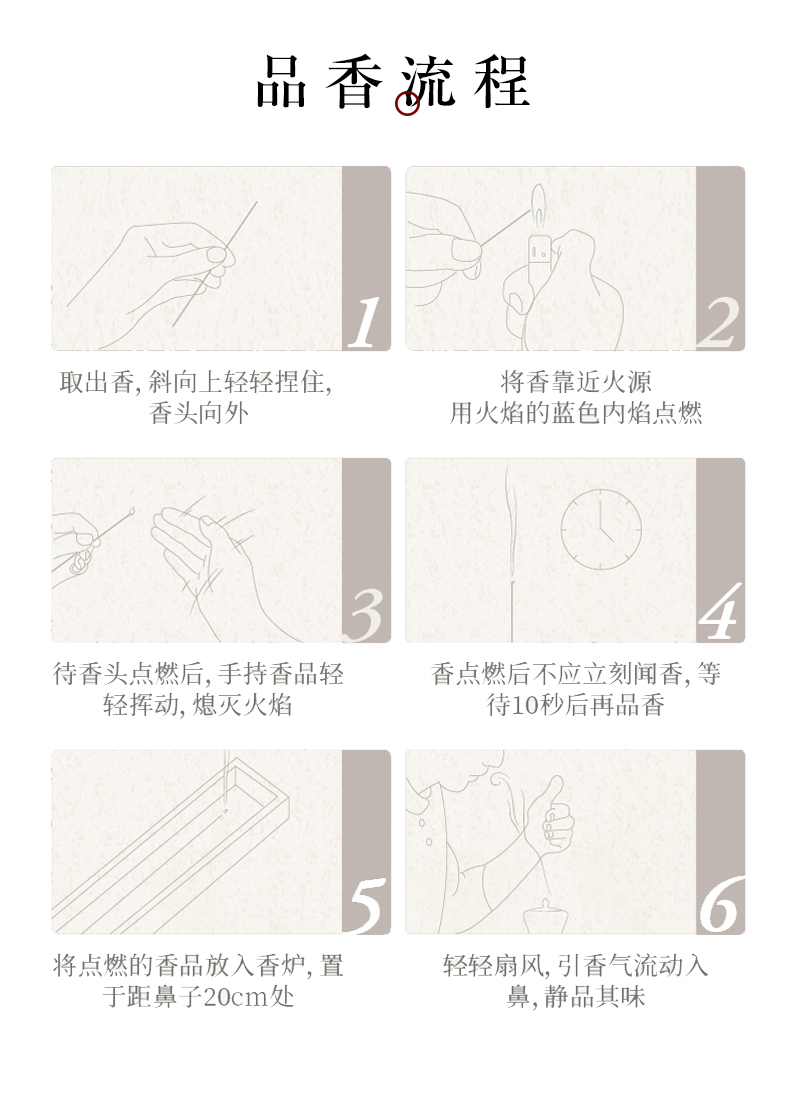 品香流程

1

取出香, 斜向上轻轻捏住, 香头向外

2

将香靠近火源
用火焰的蓝色内焰点燃

3

待香头点燃后, 手持香品轻轻挥动, 熄灭火焰

4

香点燃后不应立刻闻香, 等待10秒后再品香

5

将点燃的香品放入香炉, 置于距鼻子20cm处

6

轻轻扇风, 引香气流动入鼻, 静品其味