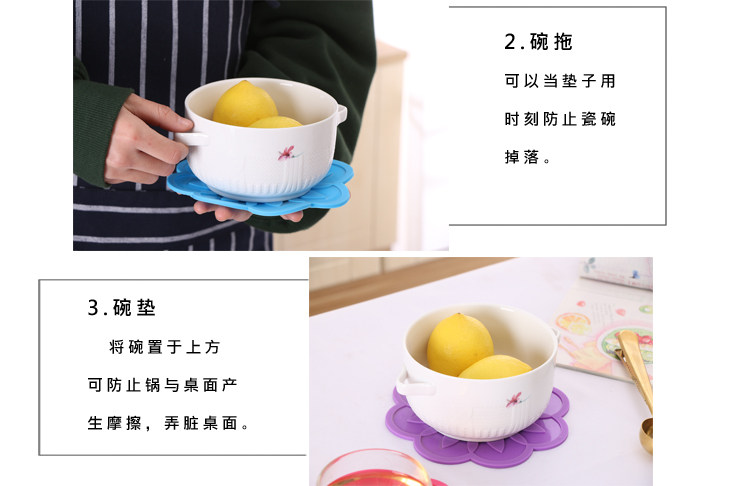 2.碗拖

可以当垫子用

时刻防止瓷碗

掉落。

3.碗垫

将碗置于上方

可防止锅与桌面产

生摩擦，弄脏桌面。