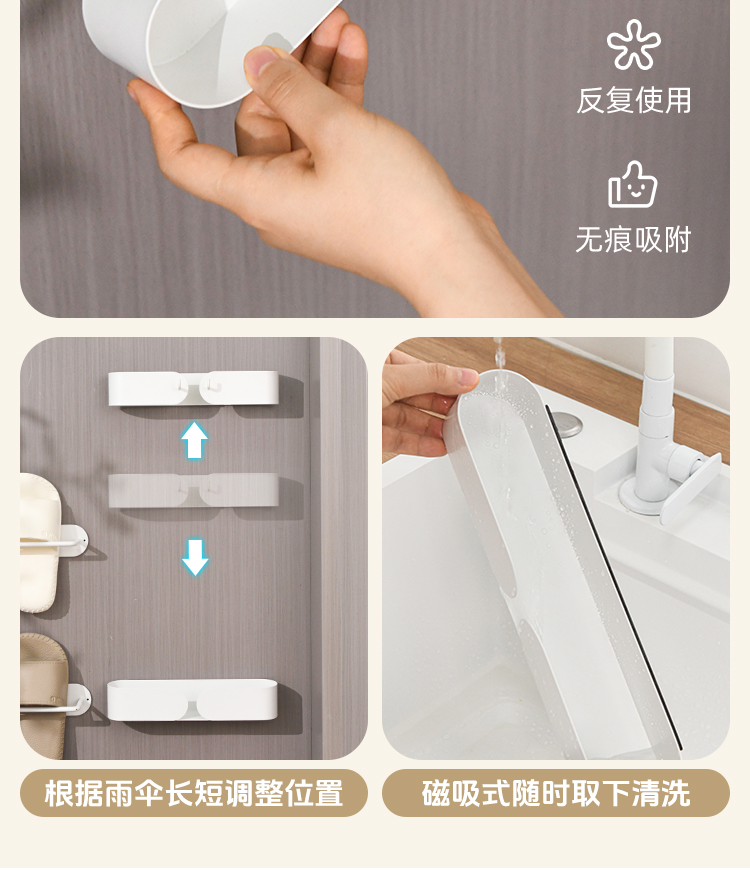 反复使用

无痕吸附

根据雨伞长短调整位置

磁吸式随时取下清洗