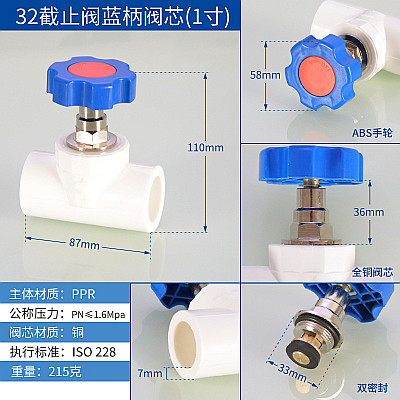 32截止阀蓝柄阀芯(1寸)

110mm

87mm

58mm

ABS手轮

36mm

全铜阀芯

主体材质：PPR
公称压力：PN≤1.6Mpa
阀芯材质：铜
执行标准：ISO 228
重量：215克

7mm

33mm

双密封