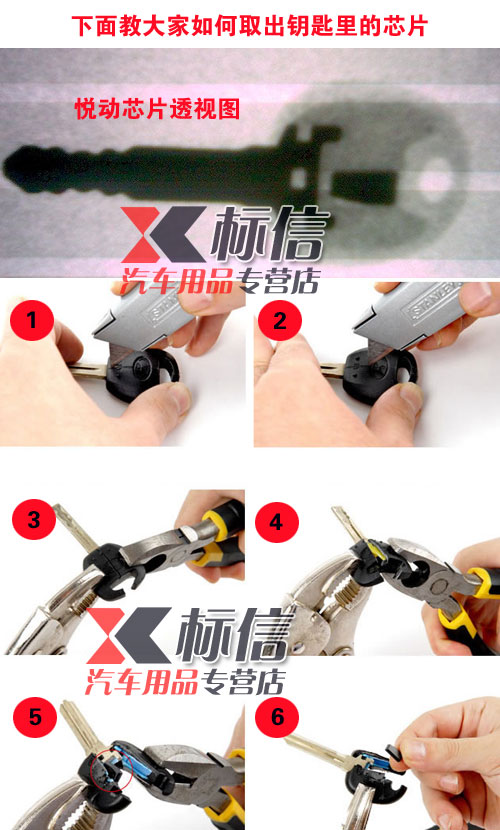 下面教大家如何取出钥匙里的芯片

悦动芯片透视图

标信
汽车用品专营店

1

STANLEY

2

STANLEY

3

4

标信
汽车用品专营店

5

6