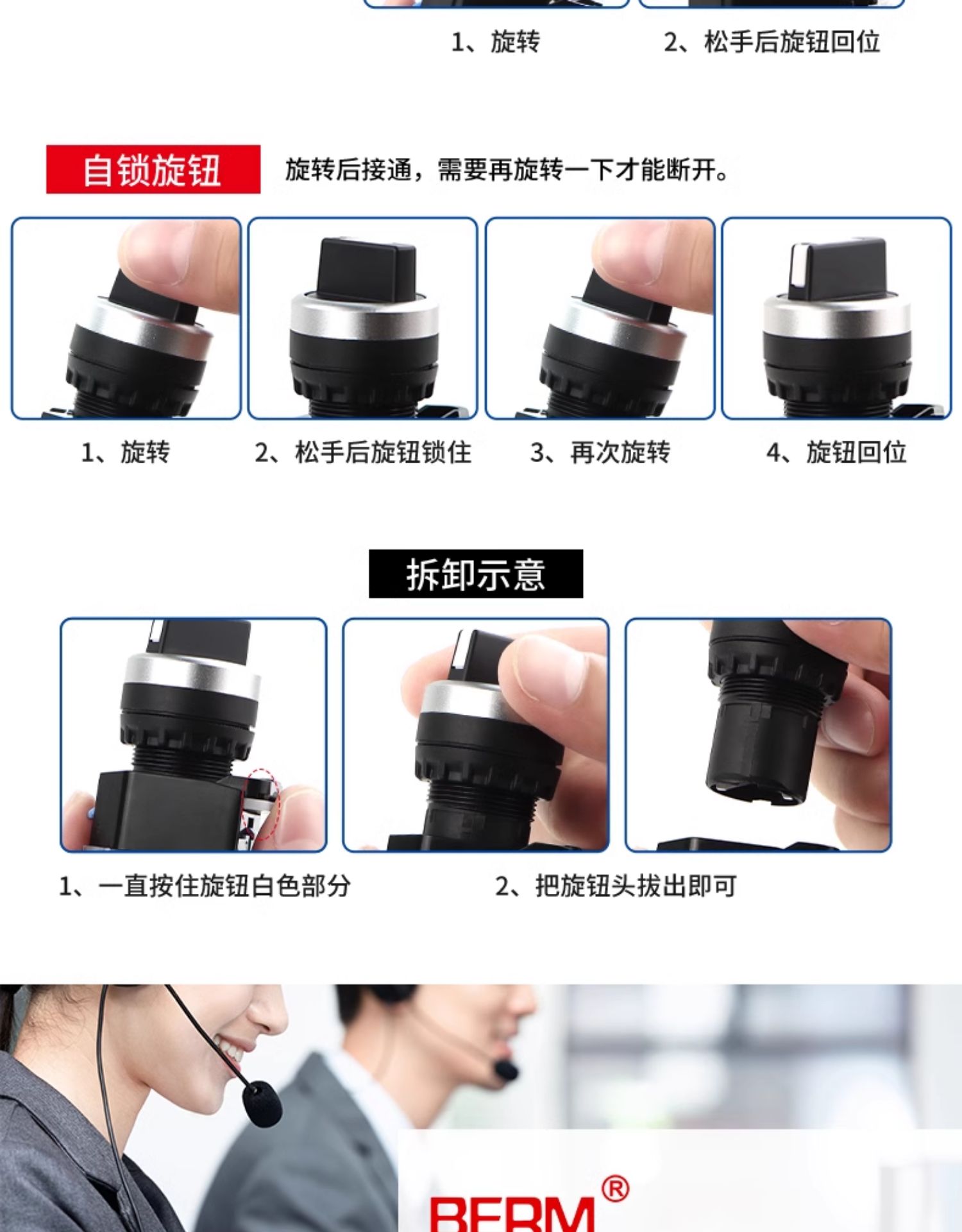 1、旋转　　2、松手后旋钮回位

自锁旋钮

旋转后接通，需要再旋转一下才能断开。

1、旋转　　2、松手后旋钮锁住　　3、再次旋转　　4、旋钮回位

拆卸示意

1、一直按住旋钮白色部分　　2、把旋钮头拔出即可

BERM®