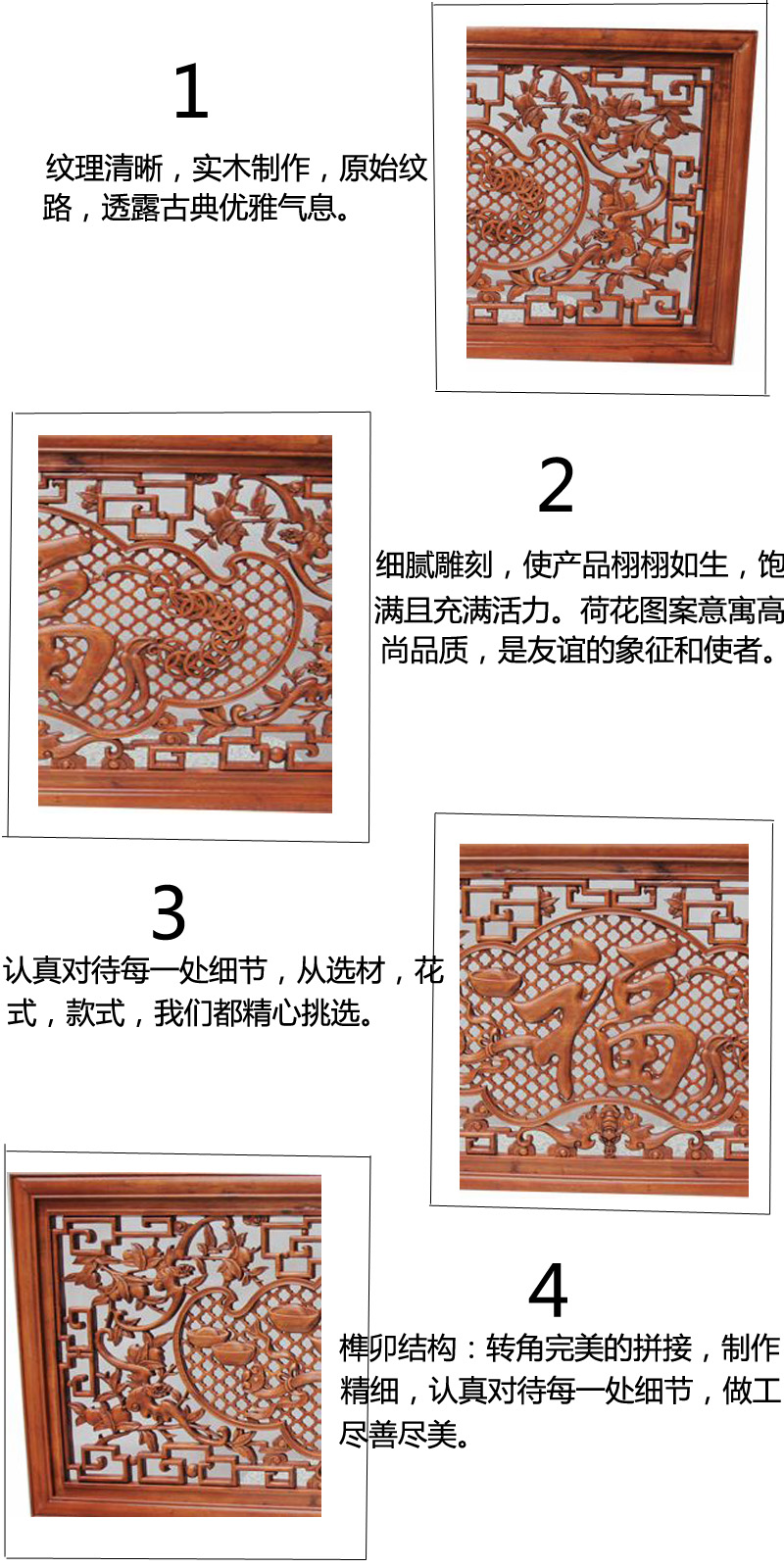 1

纹理清晰，实木制作，原始纹路，透露古典优雅气息。

2

细腻雕刻，使产品栩栩如生，饱满且充满活力。荷花图案意寓高尚品质，是友谊的象征和使者。

3

认真对待每一处细节，从选材，花式，款式，我们都精心挑选。

福

4

榫卯结构：转角完美的拼接，制作精细，认真对待每一处细节，做工尽善尽美。