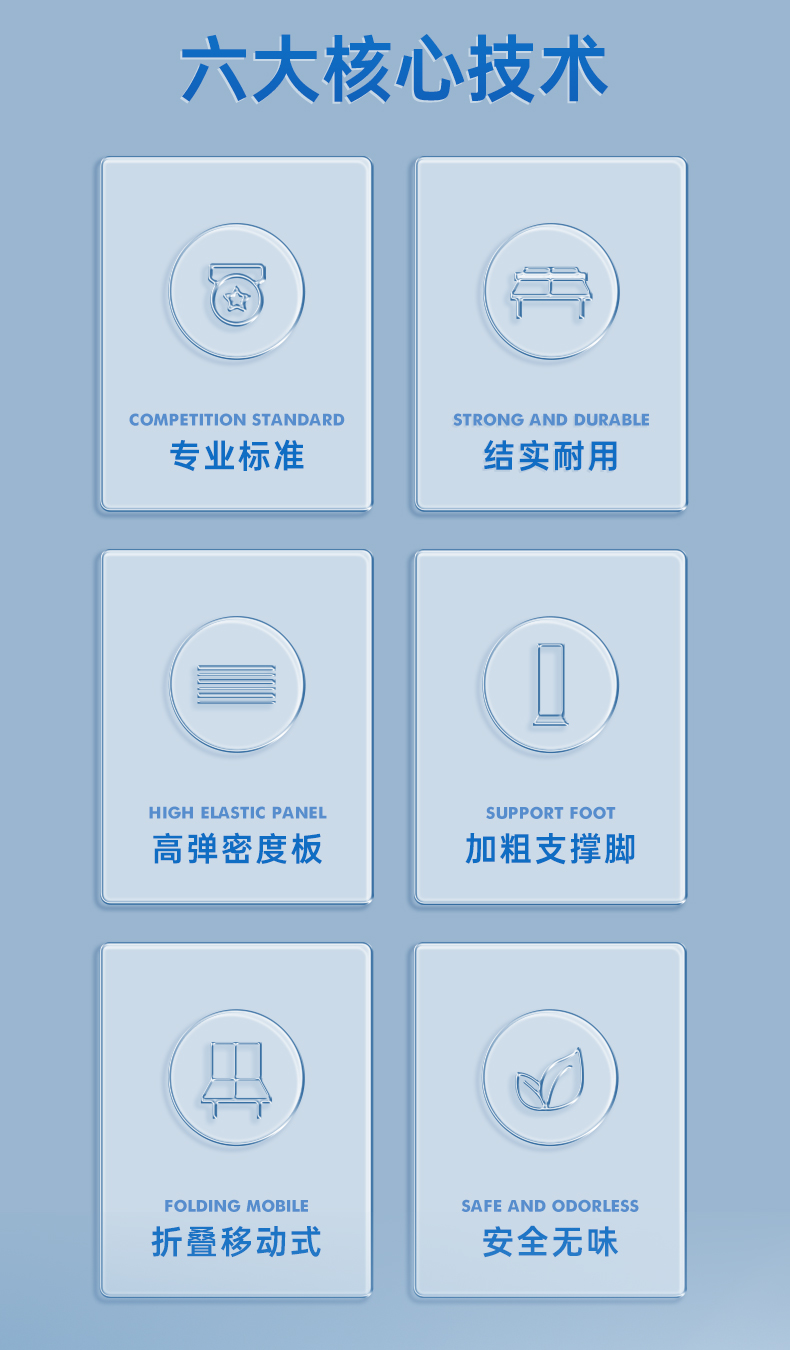 六大核心技术

COMPETITION STANDARD
专业标准

STRONG AND DURABLE
结实耐用

HIGH ELASTIC PANEL
高弹密度板

SUPPORT FOOT
加粗支撑脚

FOLDING MOBILE
折叠移动式

SAFE AND ODORLESS
安全无味