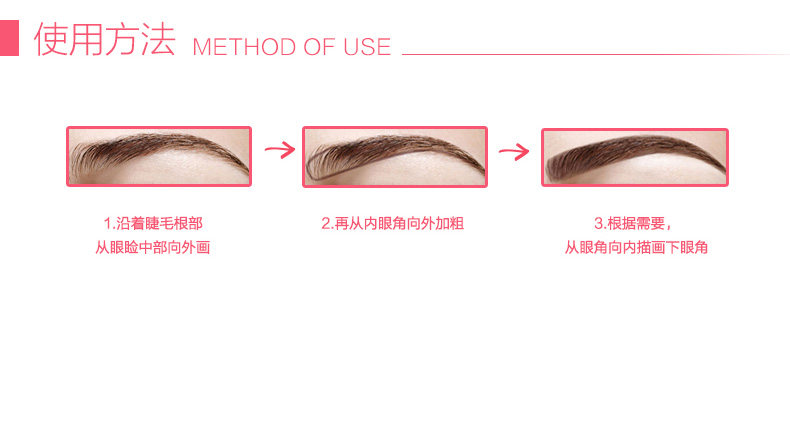 使用方法 METHOD OF USE

1.沿着睫毛根部
从眼睑中部向外画

2.再从内眼角向外加粗

3.根据需要，
从眼角向内描画下眼角