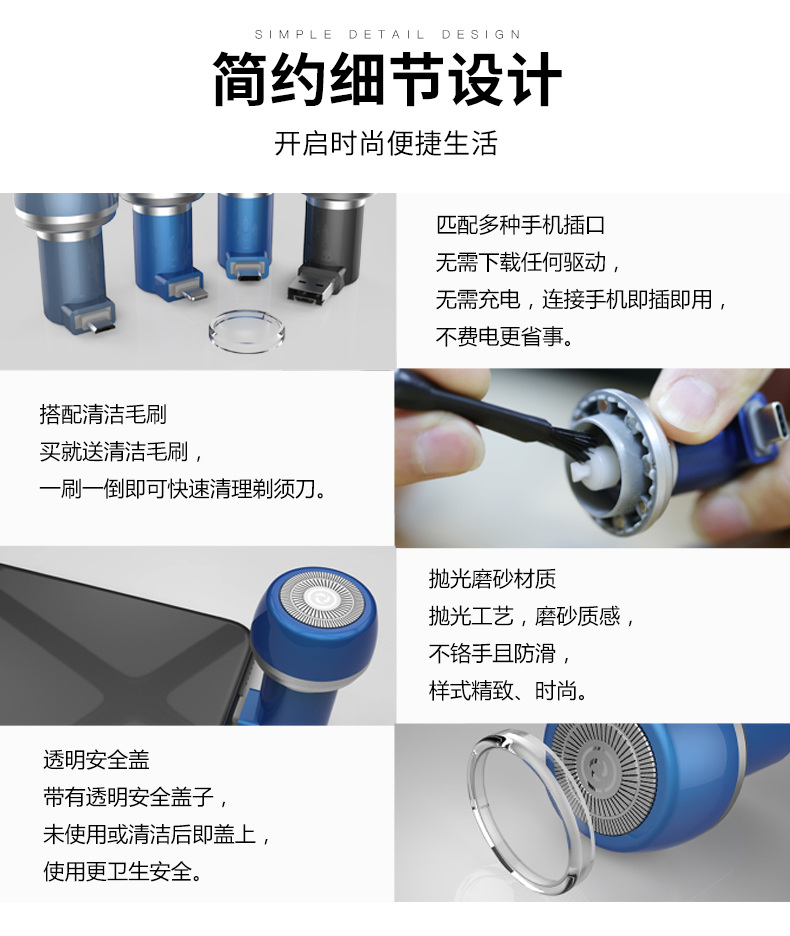 SIMPLE DETAIL DESIGN

简约细节设计

开启时尚便捷生活

匹配多种手机插口
无需下载任何驱动，
无需充电，连接手机即插即用，
不费电更省事。

搭配清洁毛刷
买就送清洁毛刷，
一刷一倒即可快速清理剃须刀。

抛光磨砂材质
抛光工艺，磨砂质感，
不铬手且防滑，
样式精致、时尚。

透明安全盖
带有透明安全盖子，
未使用或清洁后即盖上，
使用更卫生安全。