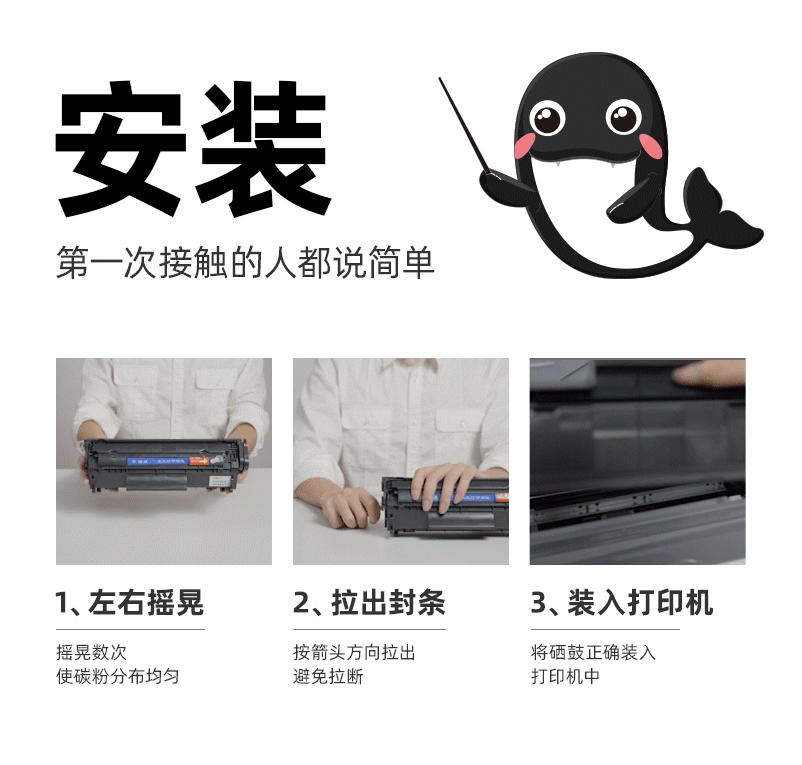 安装

第一次接触的人都说简单

1、左右摇晃

摇晃数次
使碳粉分布均匀

2、拉出封条

按箭头方向拉出
避免拉断

3、装入打印机

将硒鼓正确装入
打印机中